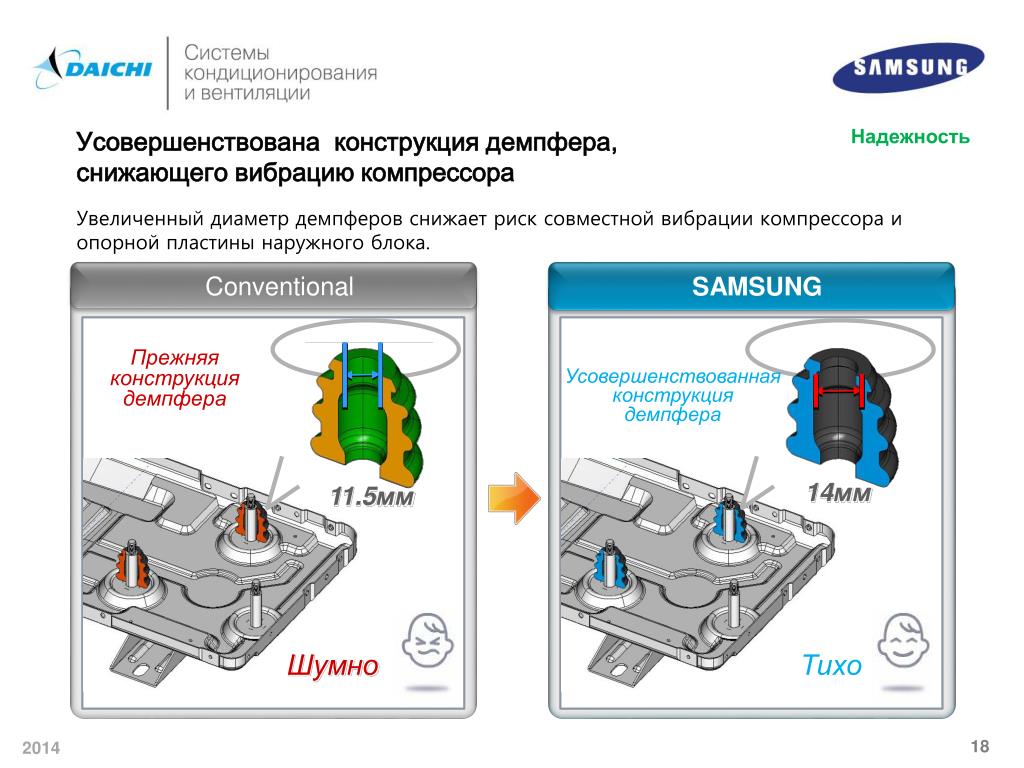 DAICHI Системы кондиционирования и вентиляции

SAMSUNG

Усовершенствована конструкция демпфера, снижающего вибрацию компрессора

Надежность

Увеличенный диаметр демпферов снижает риск совместной вибрации компрессора и опорной пластины наружного блока.

Conventional

Прежняя конструкция демпфера

11.5мм

Шумно

SAMSUNG

Усовершенствованная конструкция демпфера

14мм

Тихо

2014

18