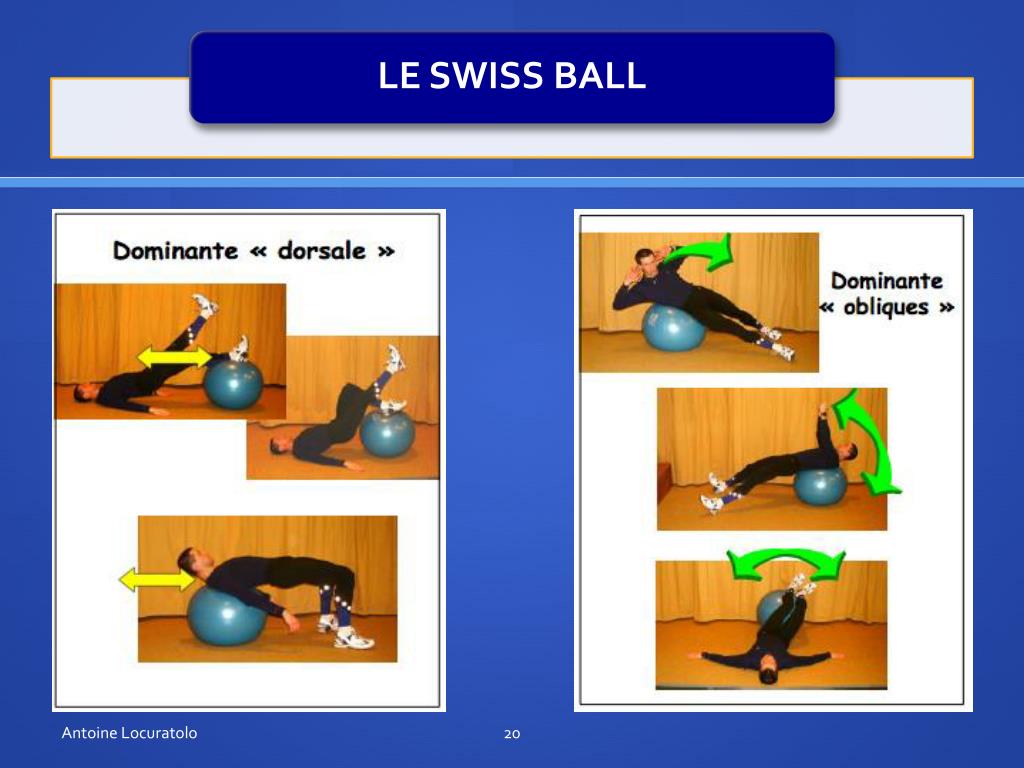 LE SWISS BALL

Dominante « dorsale »

Dominante « obliques »

Antoine Locuratolo

20