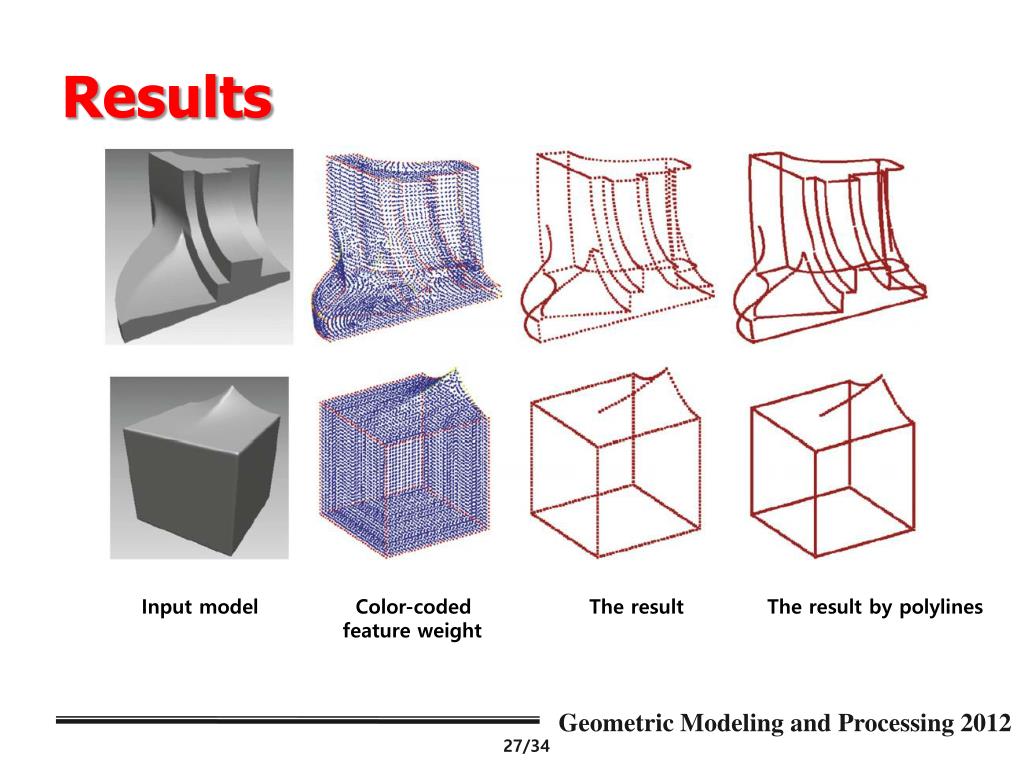 Results

Input model

Color-coded feature weight

The result

The result by polylines

Geometric Modeling and Processing 2012

27/34