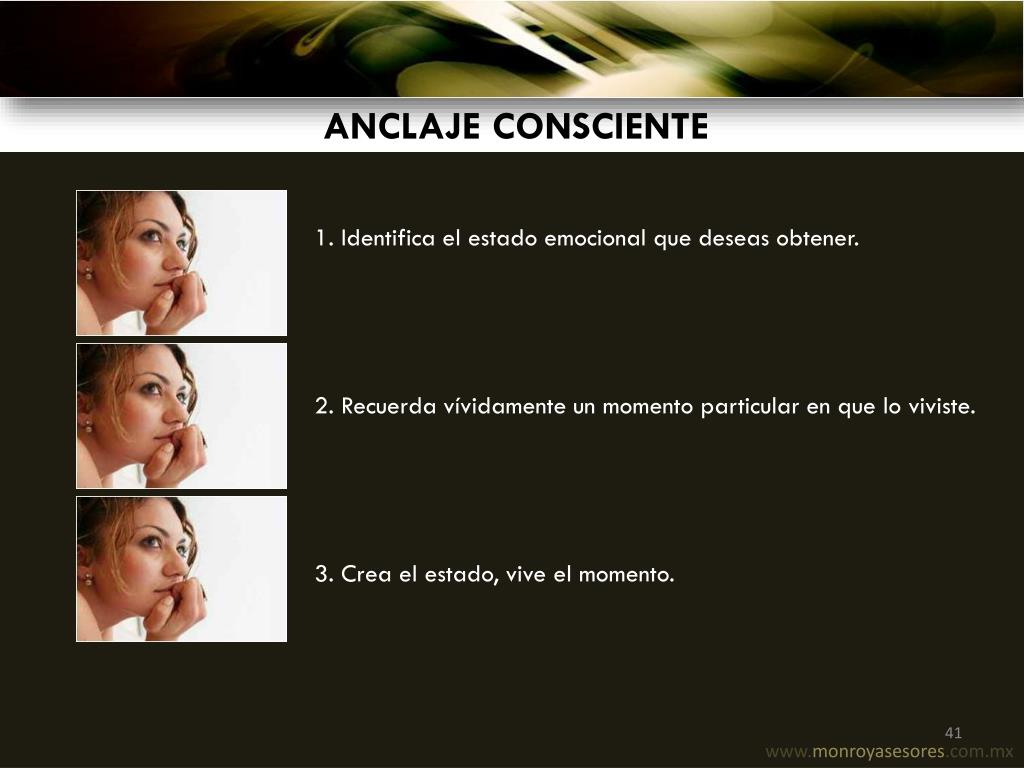 ANCLAJE CONSCIENTE

1. Identifica el estado emocional que deseas obtener.

2. Recuerda vívidamente un momento particular en que lo viviste.

3. Crea el estado, vive el momento.

41

www.monroyasesores.com.mx