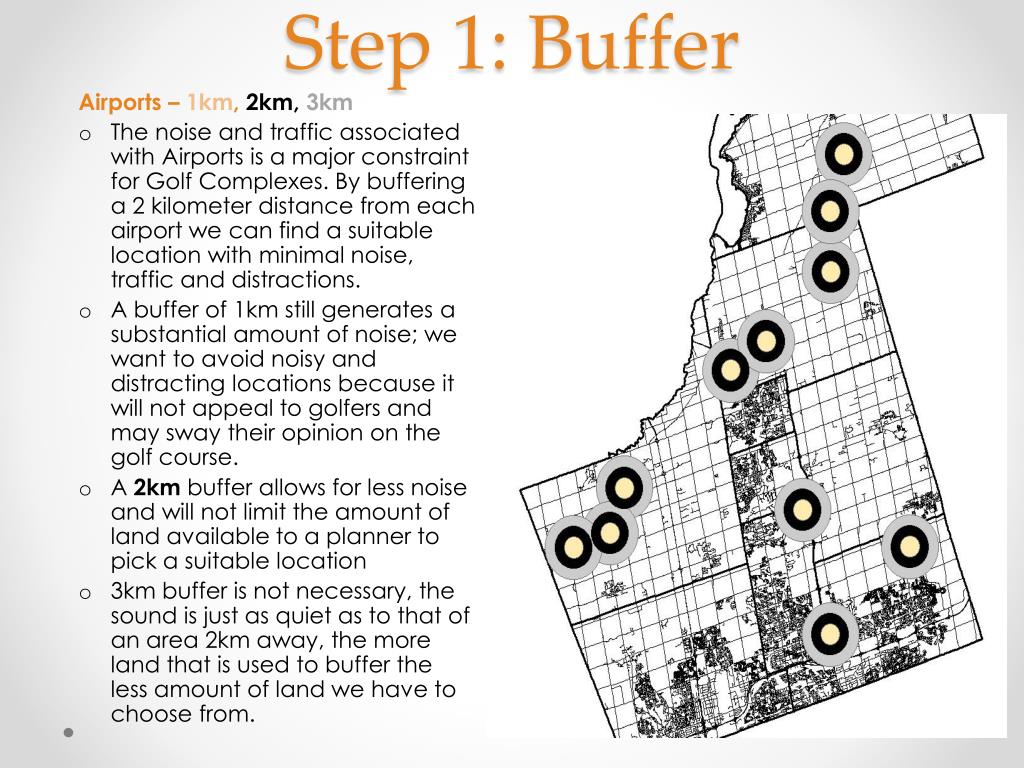 Step 1: Buffer

Airports – 1km, 2km, 3km

o The noise and traffic associated with Airports is a major constraint for Golf Complexes. By buffering a 2 kilometer distance from each airport we can find a suitable location with minimal noise, traffic and distractions.

o A buffer of 1km still generates a substantial amount of noise; we want to avoid noisy and distracting locations because it will not appeal to golfers and may sway their opinion on the golf course.

o A 2km buffer allows for less noise and will not limit the amount of land available to a planner to pick a suitable location

o 3km buffer is not necessary, the sound is just as quiet as to that of an area 2km away, the more land that is used to buffer the less amount of land we have to choose from.