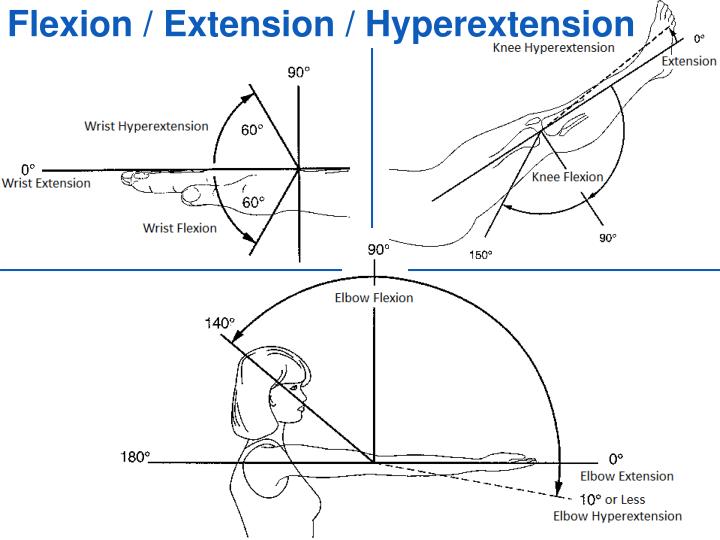 Flexion / Extension / Hyperextension

90°
Wrist Hyperextension
60°
0°
Wrist Extension
60°
Wrist Flexion

Knee Hyperextension
0°
Extension
Knee Flexion
90°
150°

90°
Elbow Flexion
140°
180°
0°
Elbow Extension
10° or Less
Elbow Hyperextension