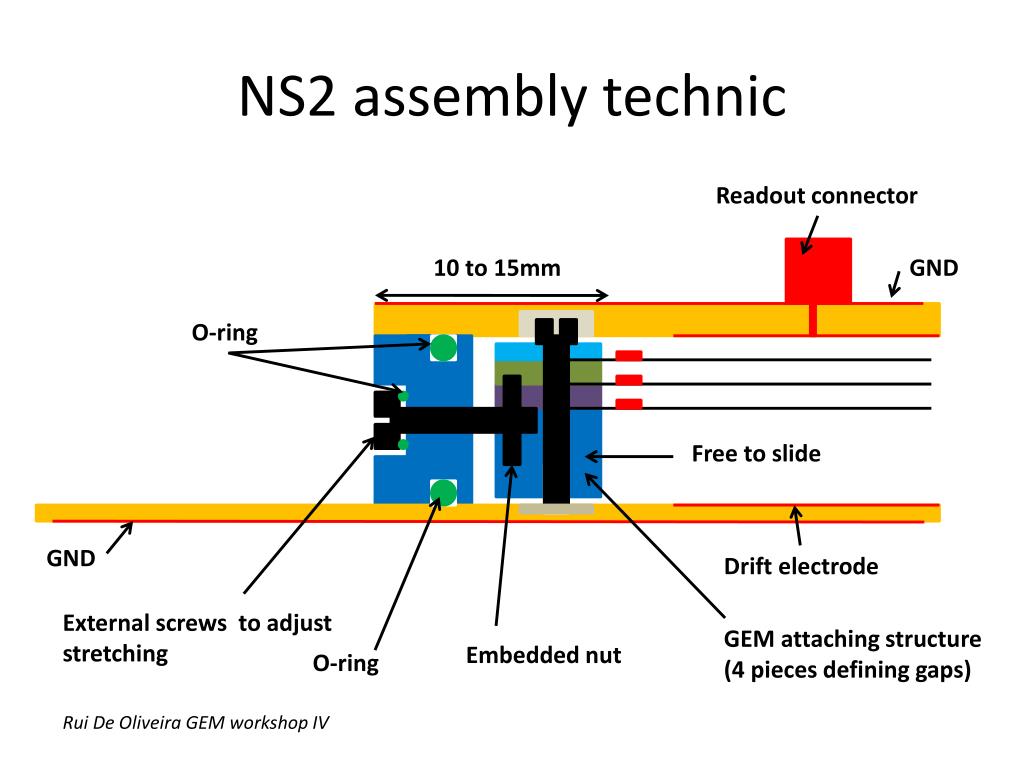 NS2 assembly technic

Readout connector

10 to 15mm

GND

O-ring

Free to slide

GND

Drift electrode

External screws to adjust stretching

O-ring

Embedded nut

GEM attaching structure (4 pieces defining gaps)

Rui De Oliveira GEM workshop IV