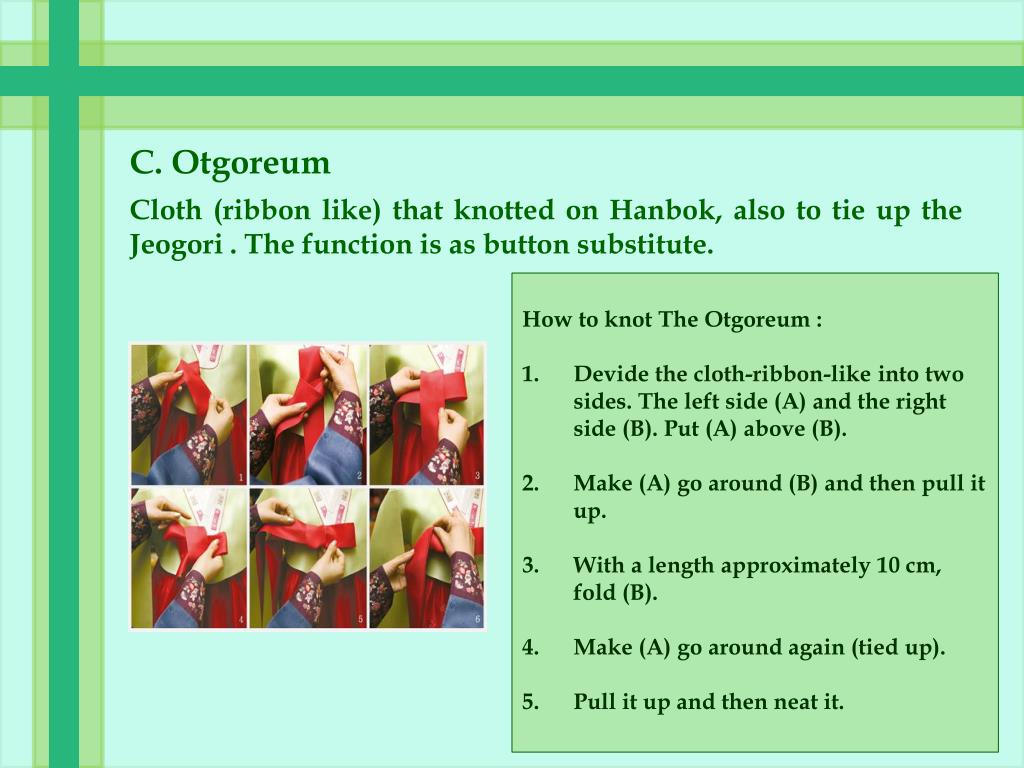 C. Otgoreum

Cloth (ribbon like) that knotted on Hanbok, also to tie up the Jeogori . The function is as button substitute.

1 2 3 4 5 6

How to knot The Otgoreum :

1. Devide the cloth-ribbon-like into two sides. The left side (A) and the right side (B). Put (A) above (B).

2. Make (A) go around (B) and then pull it up.

3. With a length approximately 10 cm, fold (B).

4. Make (A) go around again (tied up).

5. Pull it up and then neat it.