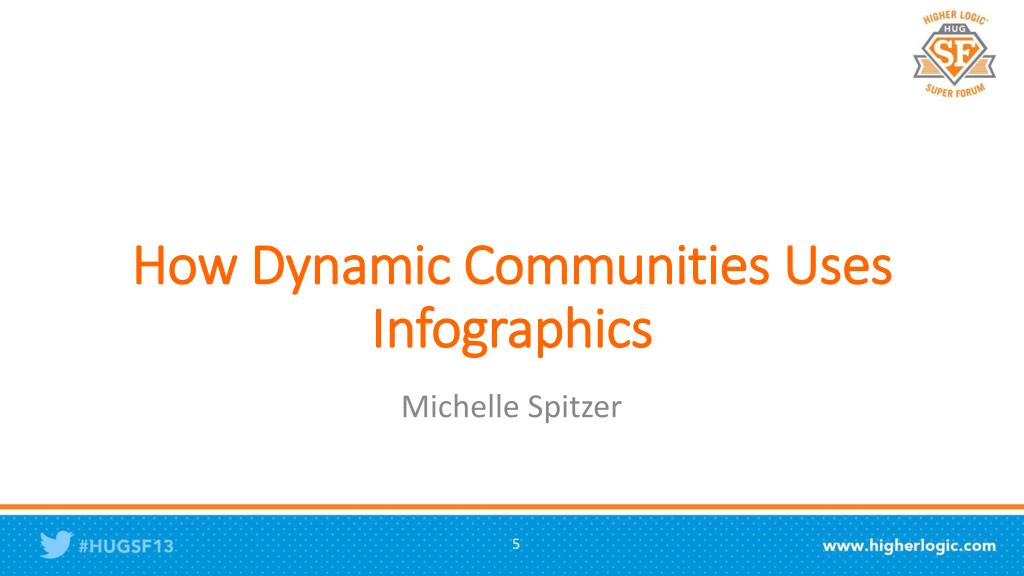 HIGHER LOGIC
HUG
SF
SUPER FORUM

How Dynamic Communities Uses Infographics

Michelle Spitzer

#HUGSF13

5

www.higherlogic.com