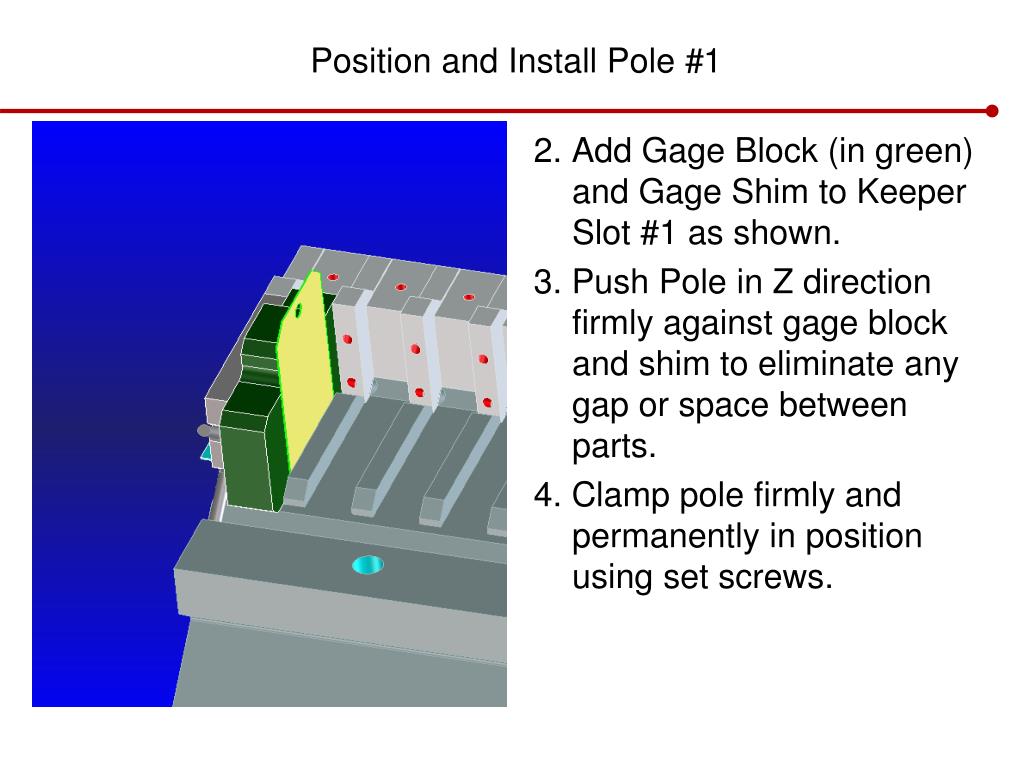 Position and Install Pole #1

2. Add Gage Block (in green) and Gage Shim to Keeper Slot #1 as shown.

3. Push Pole in Z direction firmly against gage block and shim to eliminate any gap or space between parts.

4. Clamp pole firmly and permanently in position using set screws.