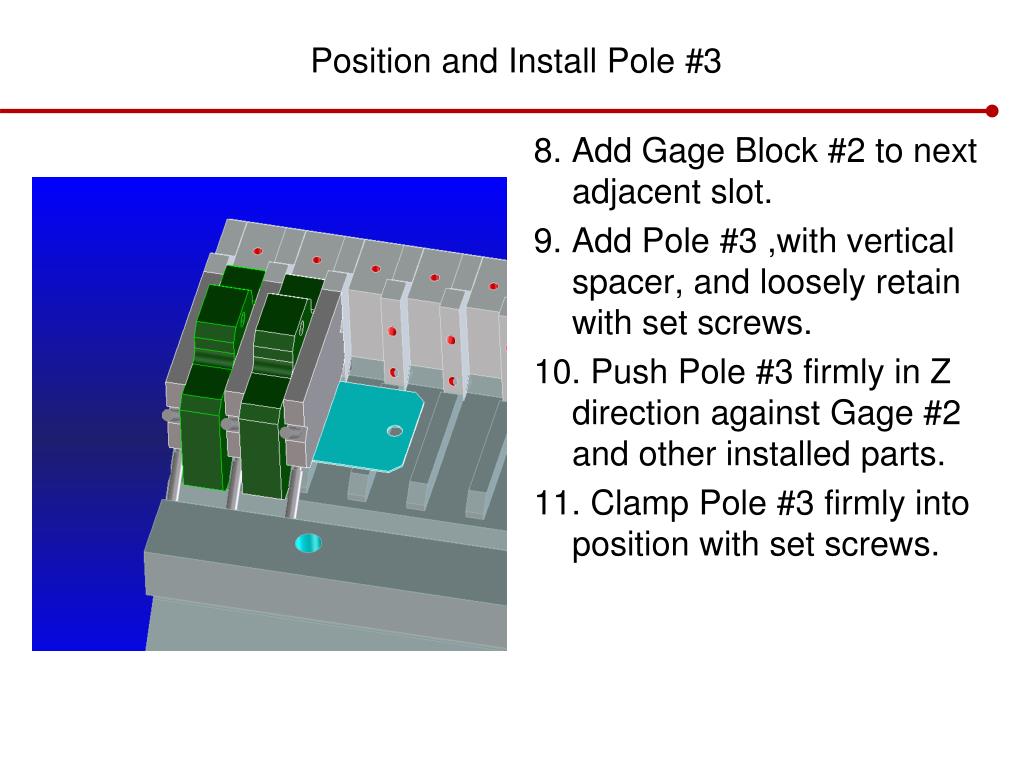 Position and Install Pole #3

8. Add Gage Block #2 to next adjacent slot.

9. Add Pole #3 ,with vertical spacer, and loosely retain with set screws.

10. Push Pole #3 firmly in Z direction against Gage #2 and other installed parts.

11. Clamp Pole #3 firmly into position with set screws.