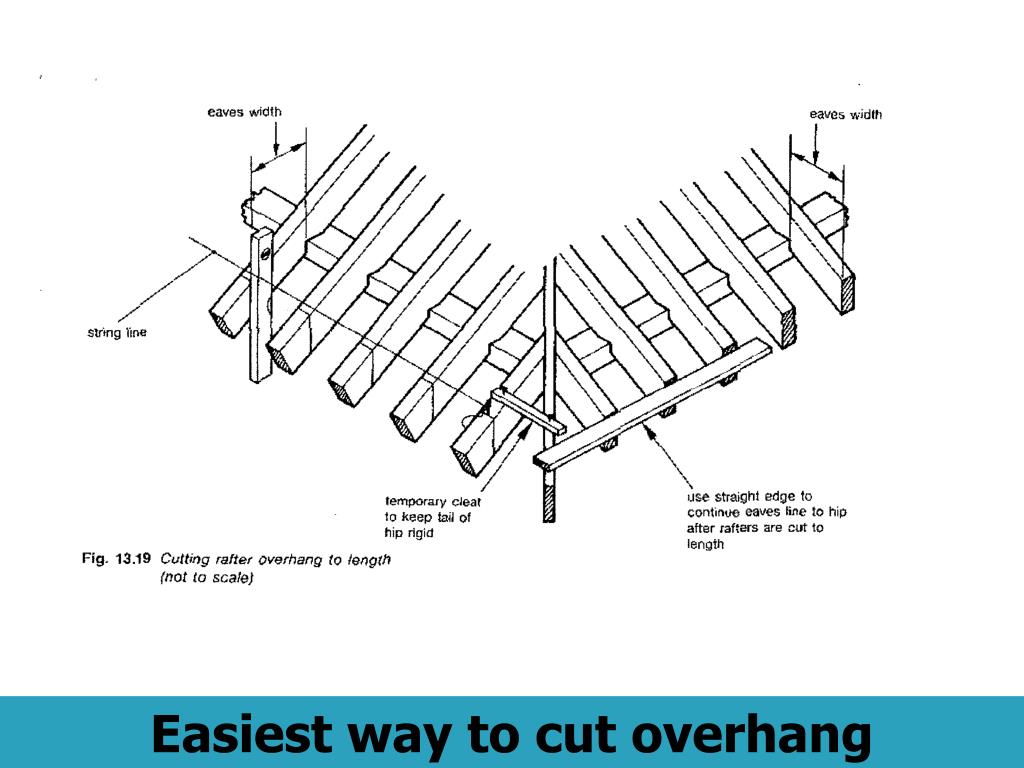 eaves width

eaves width

string line

temporary cleat to keep tail of hip rigid

use straight edge to continue eaves line to hip after rafters are cut to length

Fig. 13.19 Cutting rafter overhang to length (not to scale)

Easiest way to cut overhang