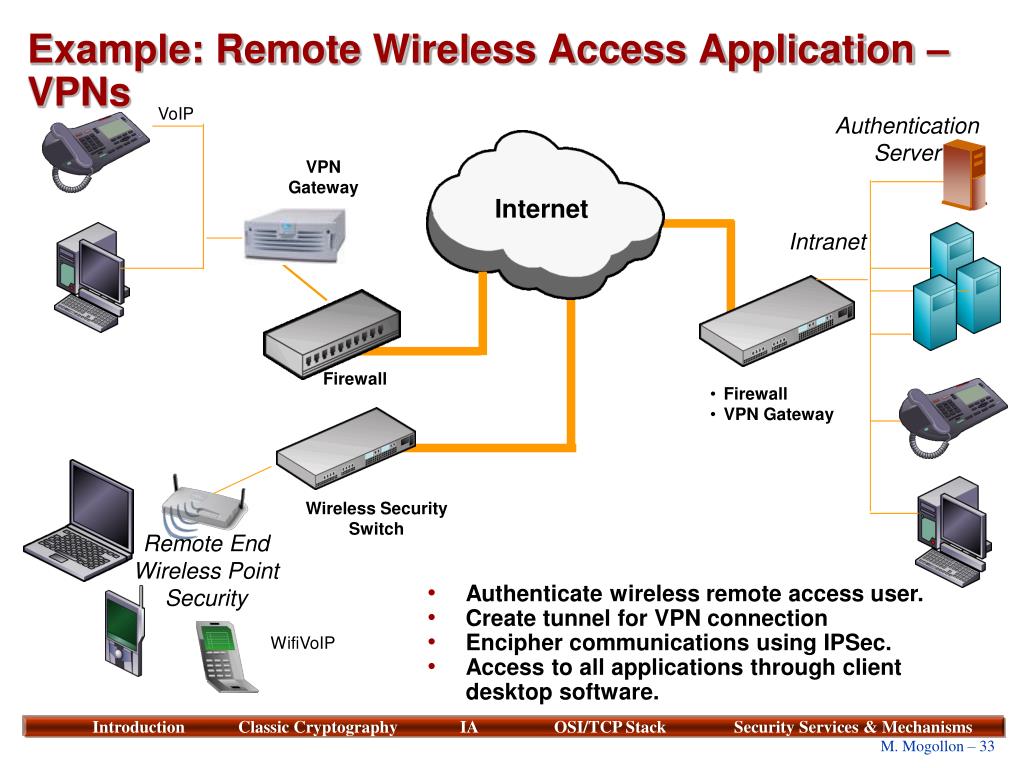 Example: Remote Wireless Access Application – VPNs

VoIP

VPN Gateway

Internet

Authentication Server

Intranet

Firewall

• Firewall
• VPN Gateway

Wireless Security Switch

Remote End Wireless Point Security

WifiVoIP

• Authenticate wireless remote access user.
• Create tunnel for VPN connection
• Encipher communications using IPSec.
• Access to all applications through client desktop software.

Introduction Classic Cryptography IA OSI/TCP Stack Security Services & Mechanisms

M. Mogollon – 33