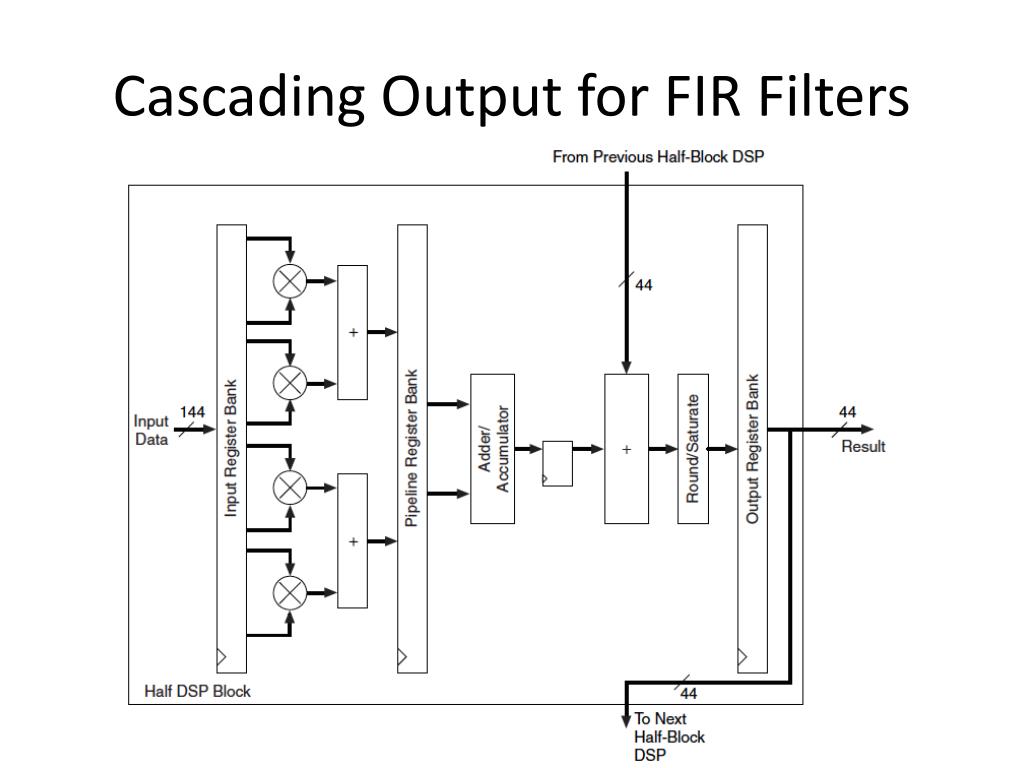 Cascading Output for FIR Filters

From Previous Half-Block DSP

44

Input Data

144

Input Register Bank

+

+

Pipeline Register Bank

Adder/ Accumulator

+

Round/Saturate

Output Register Bank

44

Result

Half DSP Block

44

To Next Half-Block DSP