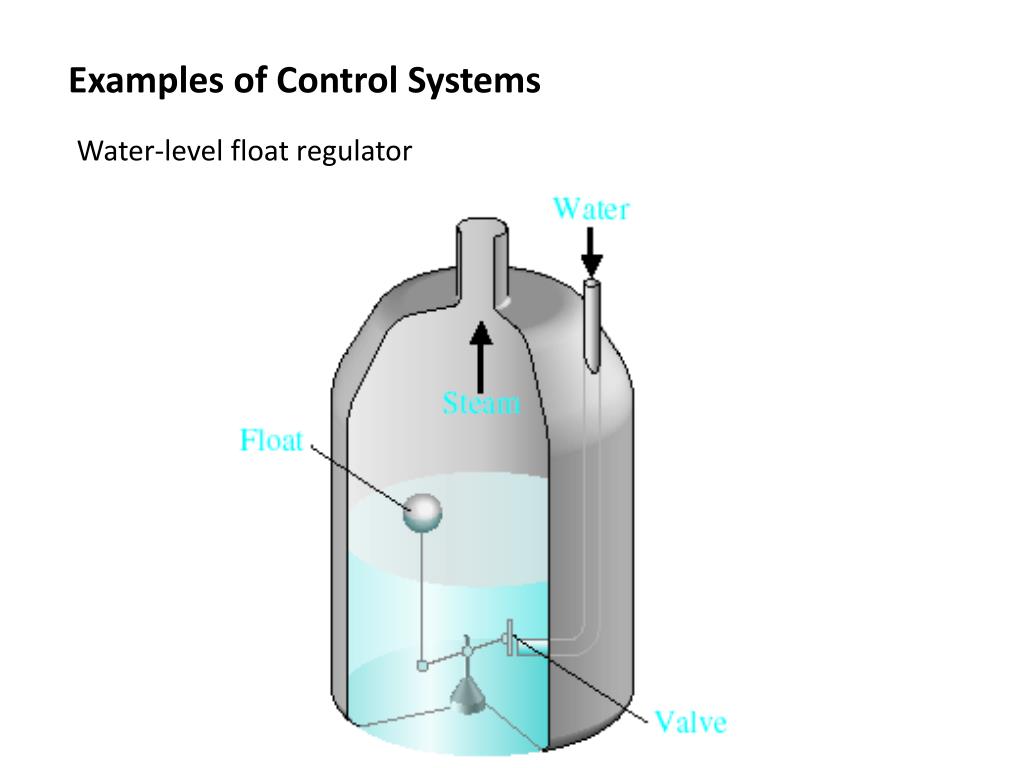 Examples of Control Systems

Water-level float regulator

Water

Steam

Float

Valve