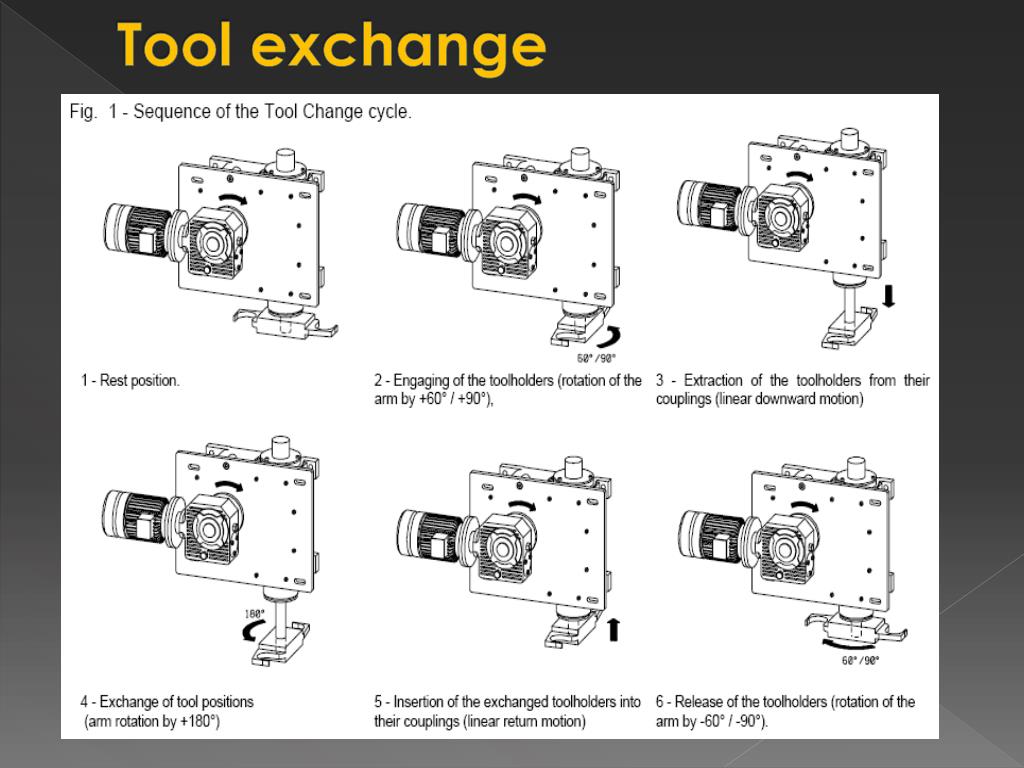 Tool exchange

Fig. 1 - Sequence of the Tool Change cycle.

60°/90°

1 - Rest position.

2 - Engaging of the toolholders (rotation of the arm by +60° / +90°),

3 - Extraction of the toolholders from their couplings (linear downward motion)

180°

60°/90°

4 - Exchange of tool positions (arm rotation by +180°)

5 - Insertion of the exchanged toolholders into their couplings (linear return motion)

6 - Release of the toolholders (rotation of the arm by -60° / -90°).