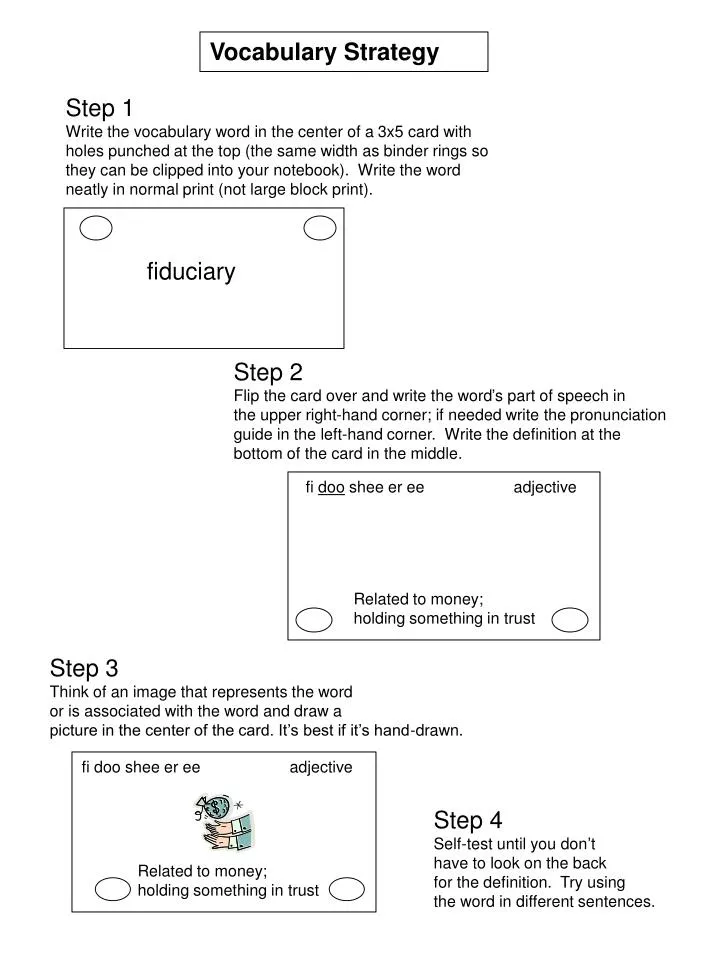 Vocabulary Strategy

Step 1
Write the vocabulary word in the center of a 3x5 card with holes punched at the top (the same width as binder rings so they can be clipped into your notebook). Write the word neatly in normal print (not large block print).

fiduciary

Step 2
Flip the card over and write the word's part of speech in the upper right-hand corner; if needed write the pronunciation guide in the left-hand corner. Write the definition at the bottom of the card in the middle.

fi doo shee er ee adjective

Related to money; holding something in trust

Step 3
Think of an image that represents the word or is associated with the word and draw a picture in the center of the card. It's best if it's hand-drawn.

fi doo shee er ee adjective

Related to money; holding something in trust

Step 4
Self-test until you don't have to look on the back for the definition. Try using the word in different sentences.