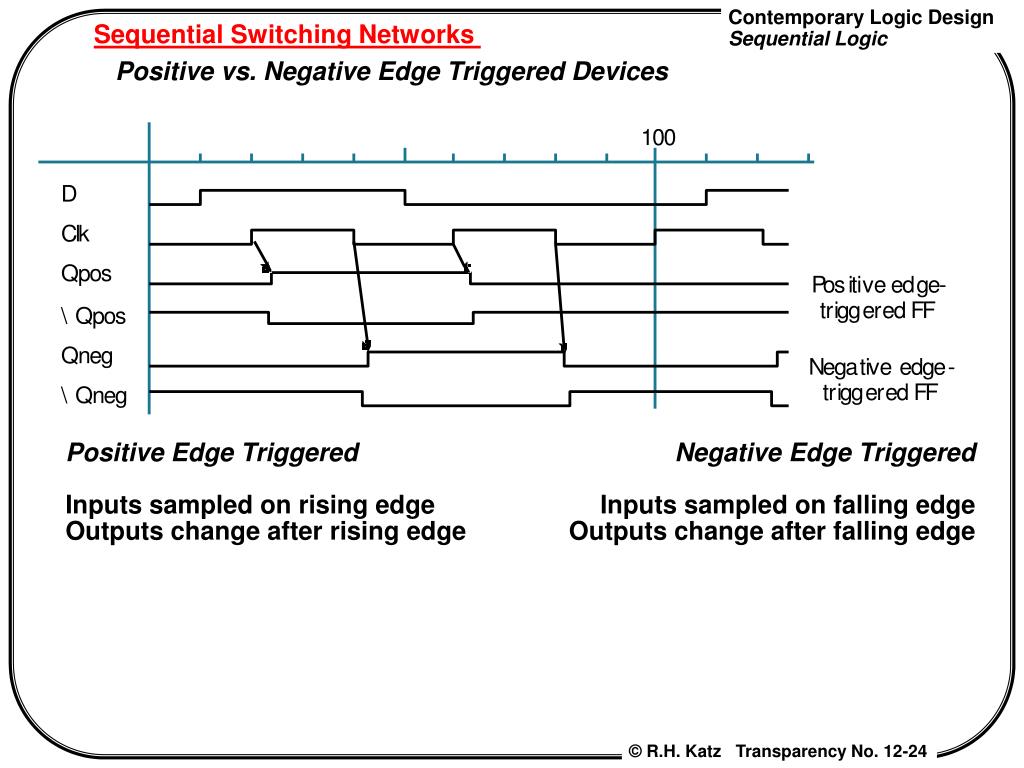 Sequential Switching Networks

Contemporary Logic Design
Sequential Logic

Positive vs. Negative Edge Triggered Devices

100

D
Clk
Qpos
\ Qpos
Qneg
\ Qneg

Positive edge-triggered FF

Negative edge-triggered FF

Positive Edge Triggered

Inputs sampled on rising edge
Outputs change after rising edge

Negative Edge Triggered

Inputs sampled on falling edge
Outputs change after falling edge

© R.H. Katz Transparency No. 12-24