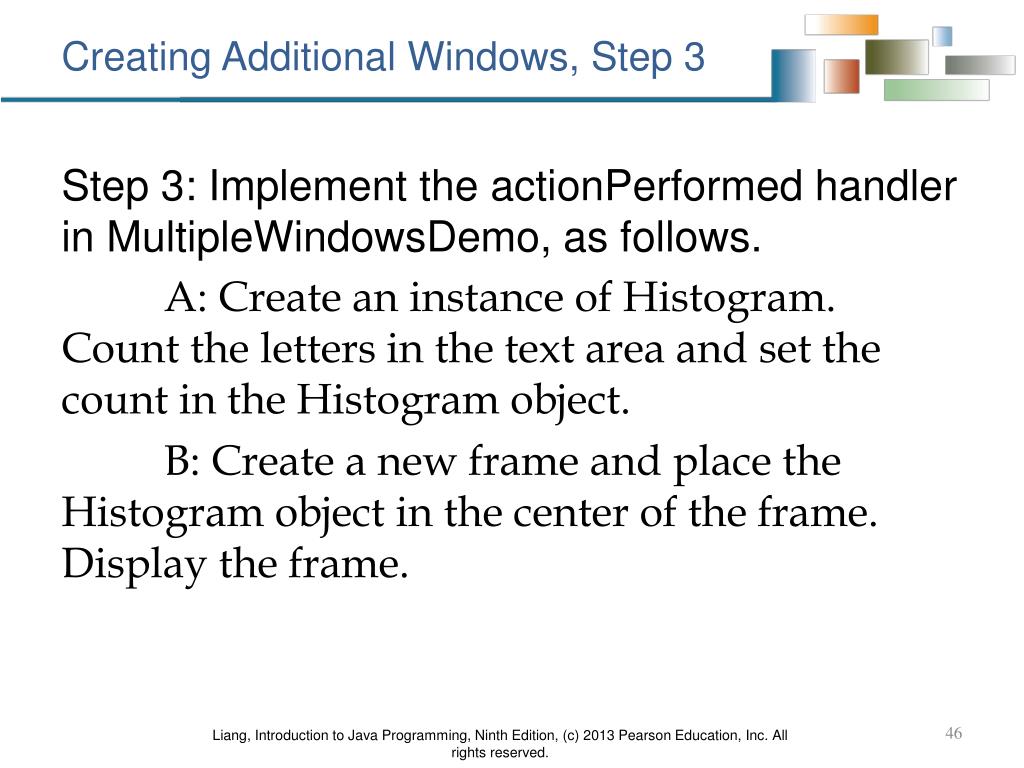 Creating Additional Windows, Step 3

Step 3: Implement the actionPerformed handler in MultipleWindowsDemo, as follows.

A: Create an instance of Histogram. Count the letters in the text area and set the count in the Histogram object.

B: Create a new frame and place the Histogram object in the center of the frame. Display the frame.

Liang, Introduction to Java Programming, Ninth Edition, (c) 2013 Pearson Education, Inc. All rights reserved.

46