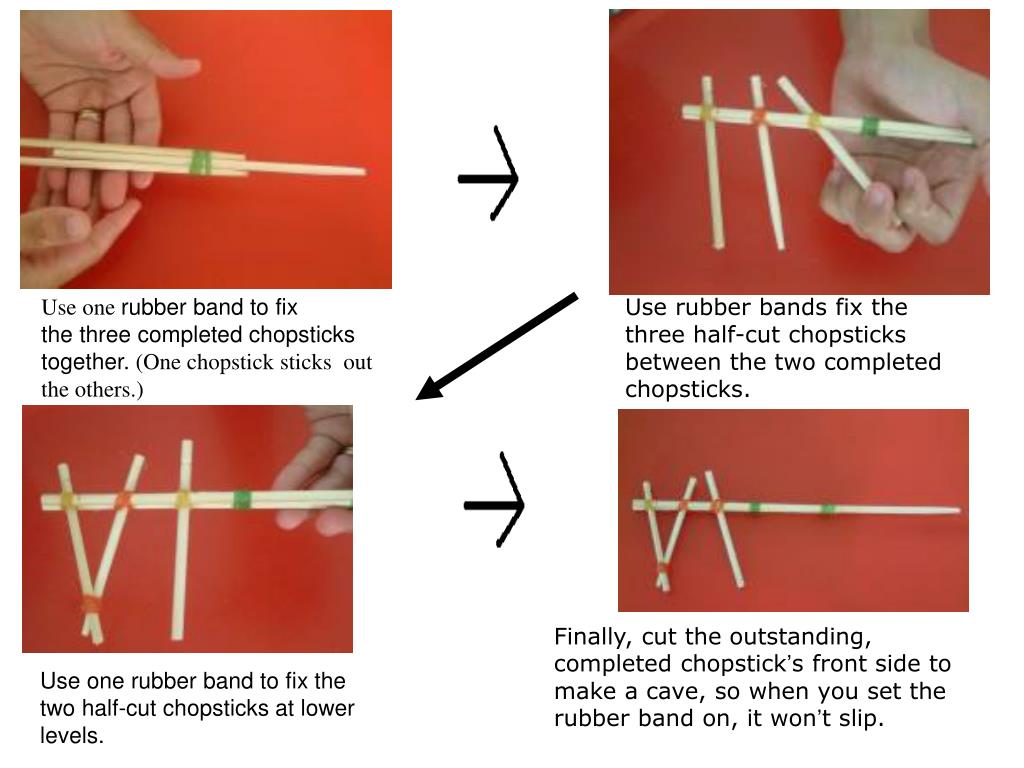 Use one rubber band to fix the three completed chopsticks together. (One chopstick sticks out the others.)

Use rubber bands fix the three half-cut chopsticks between the two completed chopsticks.

Use one rubber band to fix the two half-cut chopsticks at lower levels.

Finally, cut the outstanding, completed chopstick's front side to make a cave, so when you set the rubber band on, it won't slip.