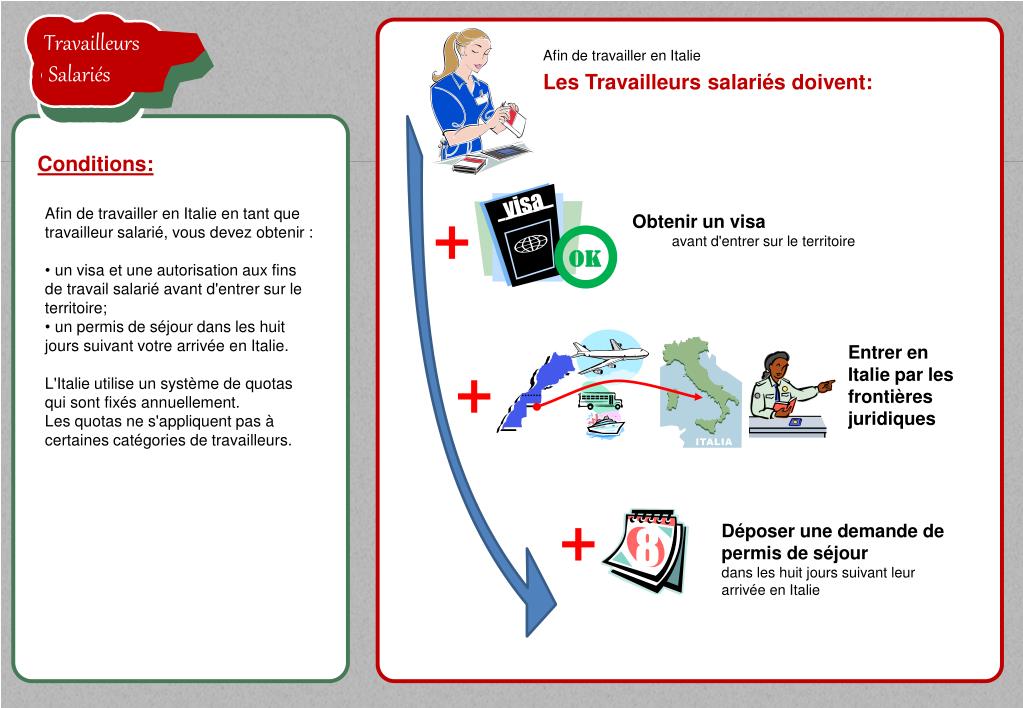 Travailleurs Salariés

Conditions:

Afin de travailler en Italie en tant que travailleur salarié, vous devez obtenir :

• un visa et une autorisation aux fins de travail salarié avant d'entrer sur le territoire;
• un permis de séjour dans les huit jours suivant votre arrivée en Italie.

L'Italie utilise un système de quotas qui sont fixés annuellement.
Les quotas ne s'appliquent pas à certaines catégories de travailleurs.

Afin de travailler en Italie
Les Travailleurs salariés doivent:

+
visa
OK
Obtenir un visa
avant d'entrer sur le territoire

+
ITALIA
Entrer en Italie par les frontières juridiques

+
8
Déposer une demande de permis de séjour
dans les huit jours suivant leur arrivée en Italie