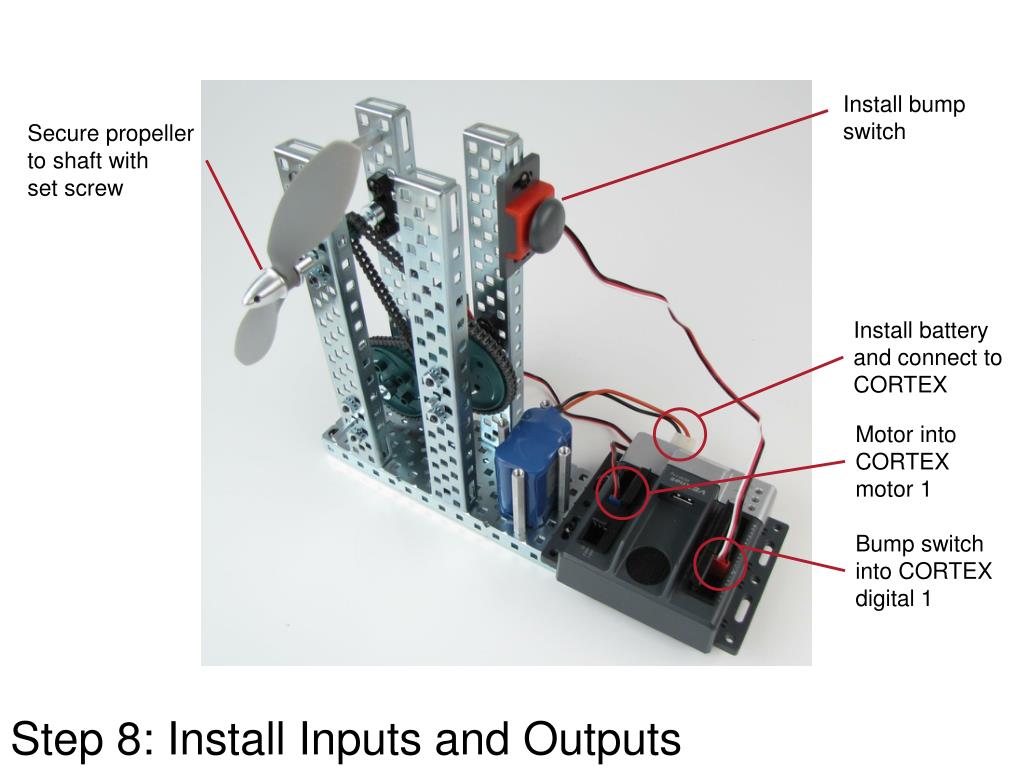 Secure propeller to shaft with set screw

Install bump switch

Install battery and connect to CORTEX

Motor into CORTEX motor 1

Bump switch into CORTEX digital 1

Step 8: Install Inputs and Outputs