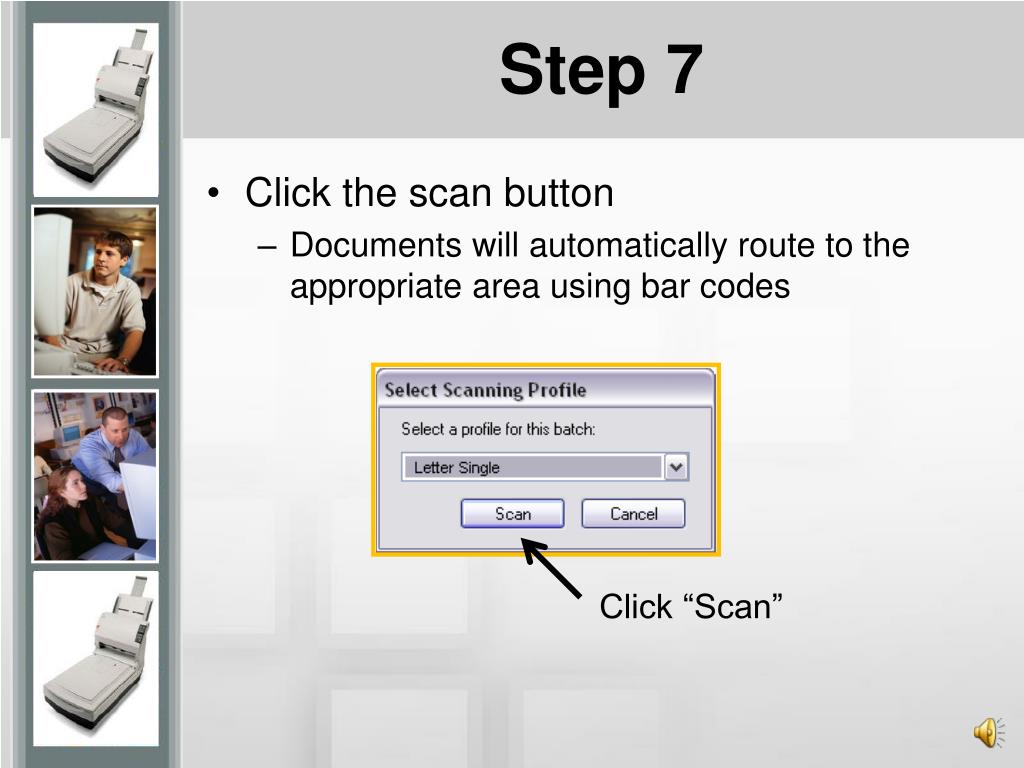 Step 7

• Click the scan button
– Documents will automatically route to the appropriate area using bar codes

Select Scanning Profile

Select a profile for this batch:

Letter Single

Scan

Cancel

Click “Scan”