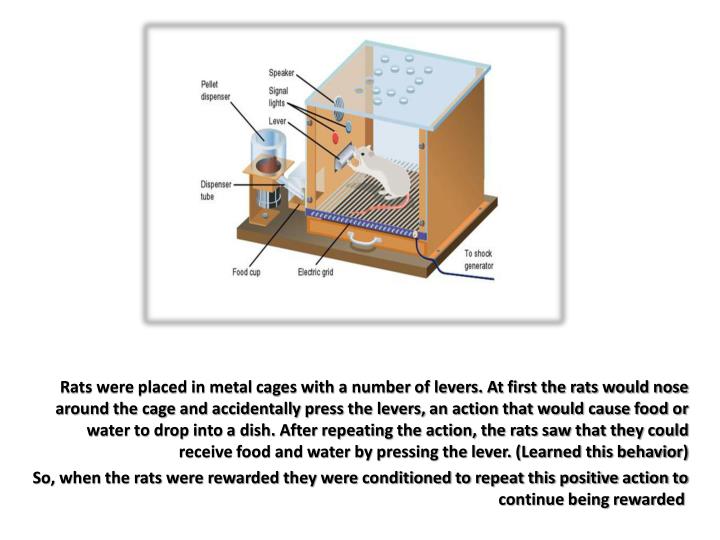 Pellet dispenser

Speaker

Signal lights

Lever

Dispenser tube

Food cup

Electric grid

To shock generator

Rats were placed in metal cages with a number of levers. At first the rats would nose around the cage and accidentally press the levers, an action that would cause food or water to drop into a dish. After repeating the action, the rats saw that they could receive food and water by pressing the lever. (Learned this behavior)

So, when the rats were rewarded they were conditioned to repeat this positive action to continue being rewarded