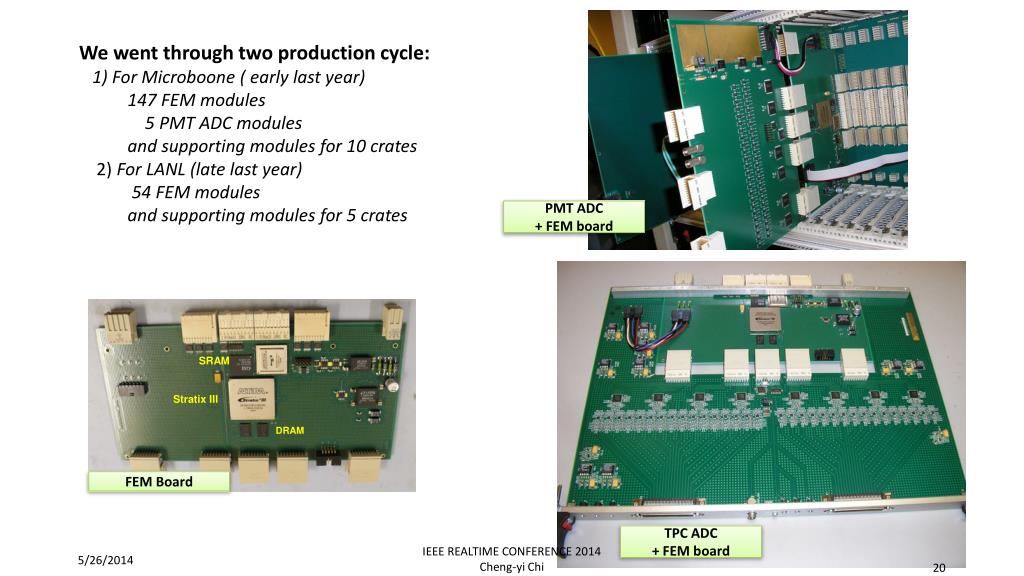 We went through two production cycle:
1) For Microboone ( early last year)
147 FEM modules
5 PMT ADC modules
and supporting modules for 10 crates
2) For LANL (late last year)
54 FEM modules
and supporting modules for 5 crates

PMT ADC
+ FEM board

SRAM

Stratix III

DRAM

FEM Board

TPC ADC
+ FEM board

5/26/2014

IEEE REALTIME CONFERENCE 2014
Cheng-yi Chi

20