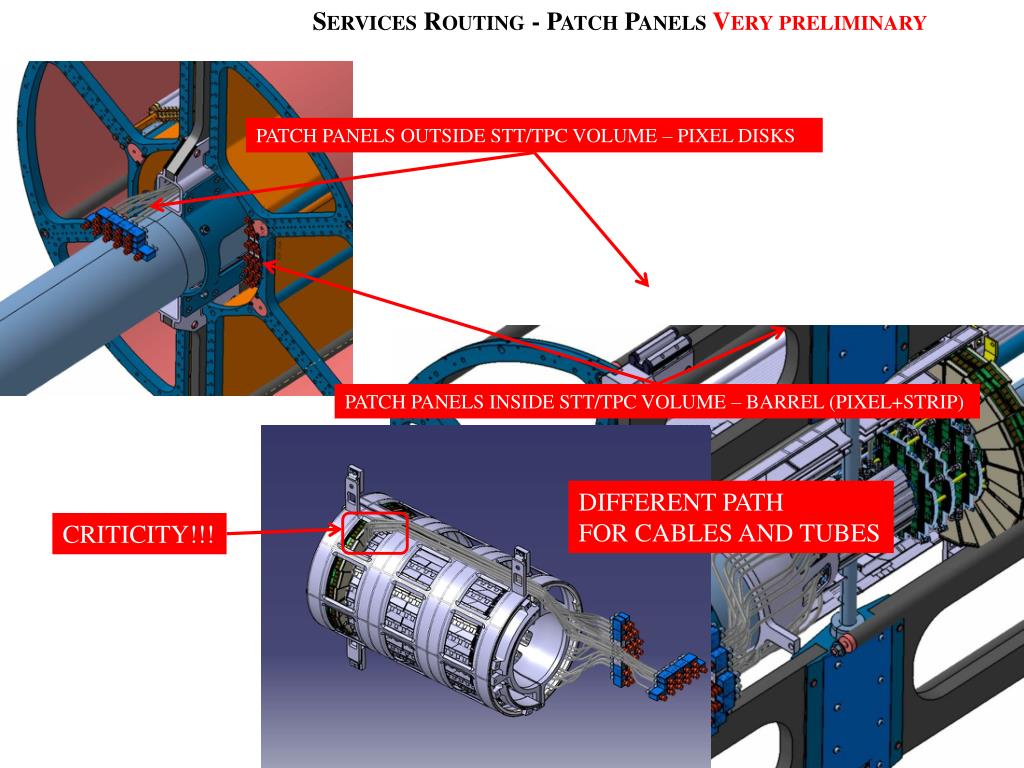 SERVICES ROUTING - PATCH PANELS VERY PRELIMINARY

PATCH PANELS OUTSIDE STT/TPC VOLUME – PIXEL DISKS

PATCH PANELS INSIDE STT/TPC VOLUME – BARREL (PIXEL+STRIP)

CRITICITY!!!

DIFFERENT PATH
FOR CABLES AND TUBES