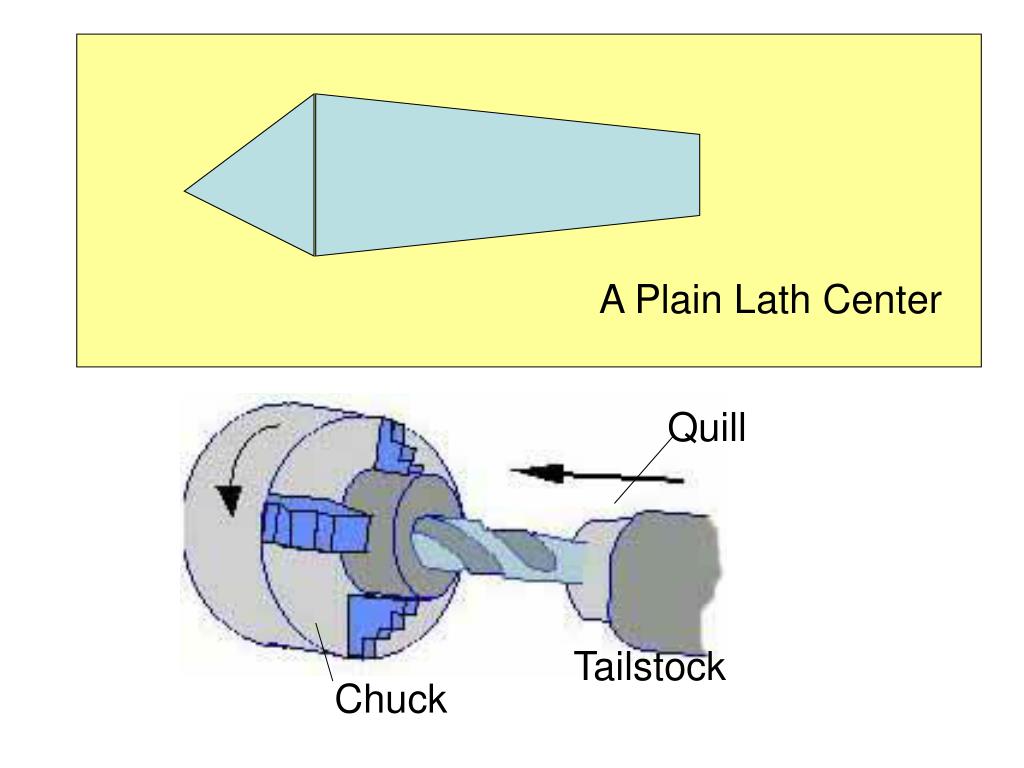 A Plain Lath Center

Quill

Tailstock

Chuck