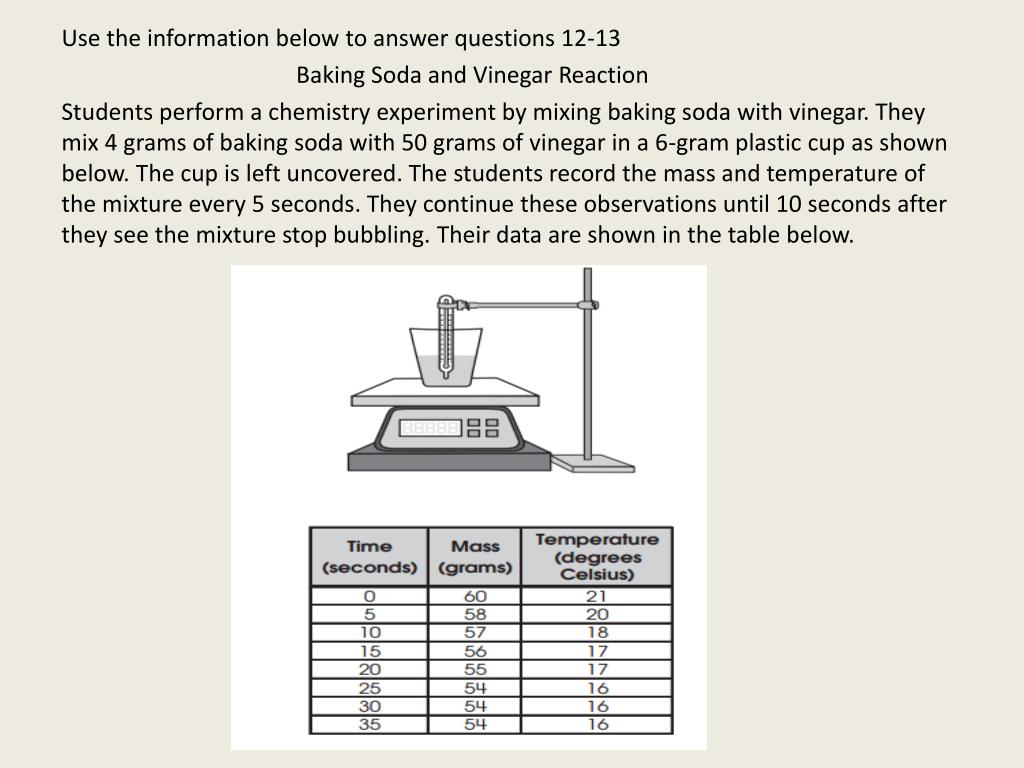 Use the information below to answer questions 12-13

Baking Soda and Vinegar Reaction

Students perform a chemistry experiment by mixing baking soda with vinegar. They mix 4 grams of baking soda with 50 grams of vinegar in a 6-gram plastic cup as shown below. The cup is left uncovered. The students record the mass and temperature of the mixture every 5 seconds. They continue these observations until 10 seconds after they see the mixture stop bubbling. Their data are shown in the table below.

| Time (seconds) | Mass (grams) | Temperature (degrees Celsius) |
|---|---|---|
| 0 | 60 | 21 |
| 5 | 58 | 20 |
| 10 | 57 | 18 |
| 15 | 56 | 17 |
| 20 | 55 | 17 |
| 25 | 54 | 16 |
| 30 | 54 | 16 |
| 35 | 54 | 16 |