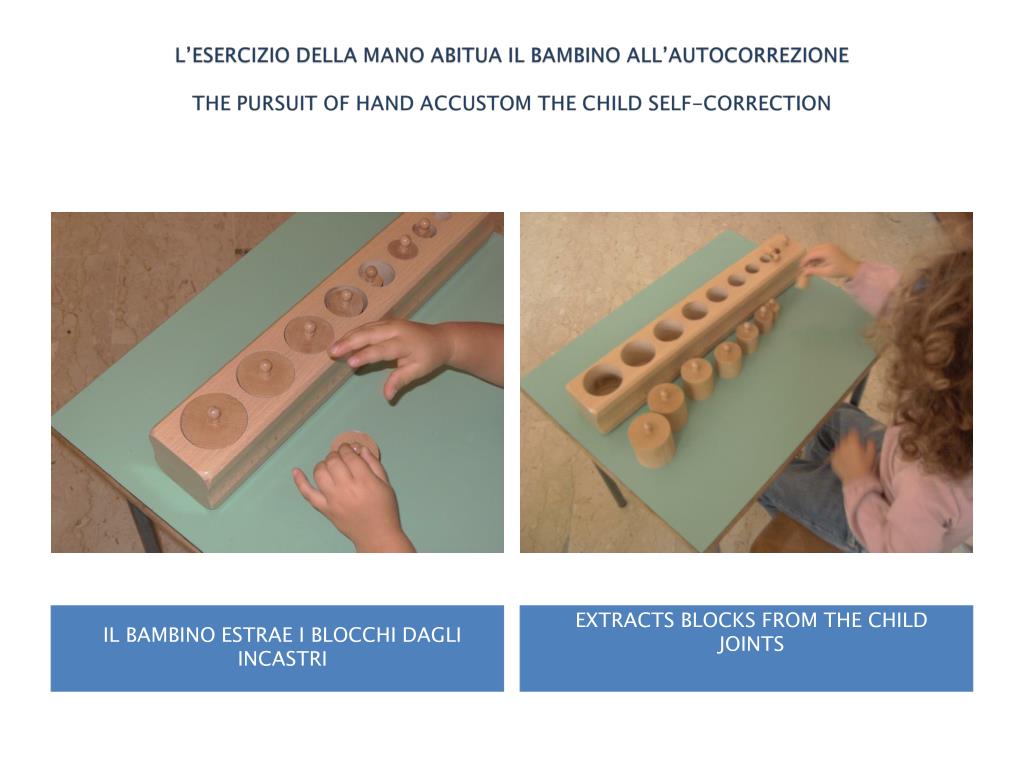 L'ESERCIZIO DELLA MANO ABITUA IL BAMBINO ALL'AUTOCORREZIONE

THE PURSUIT OF HAND ACCUSTOM THE CHILD SELF-CORRECTION

IL BAMBINO ESTRAE I BLOCCHI DAGLI INCASTRI

EXTRACTS BLOCKS FROM THE CHILD JOINTS