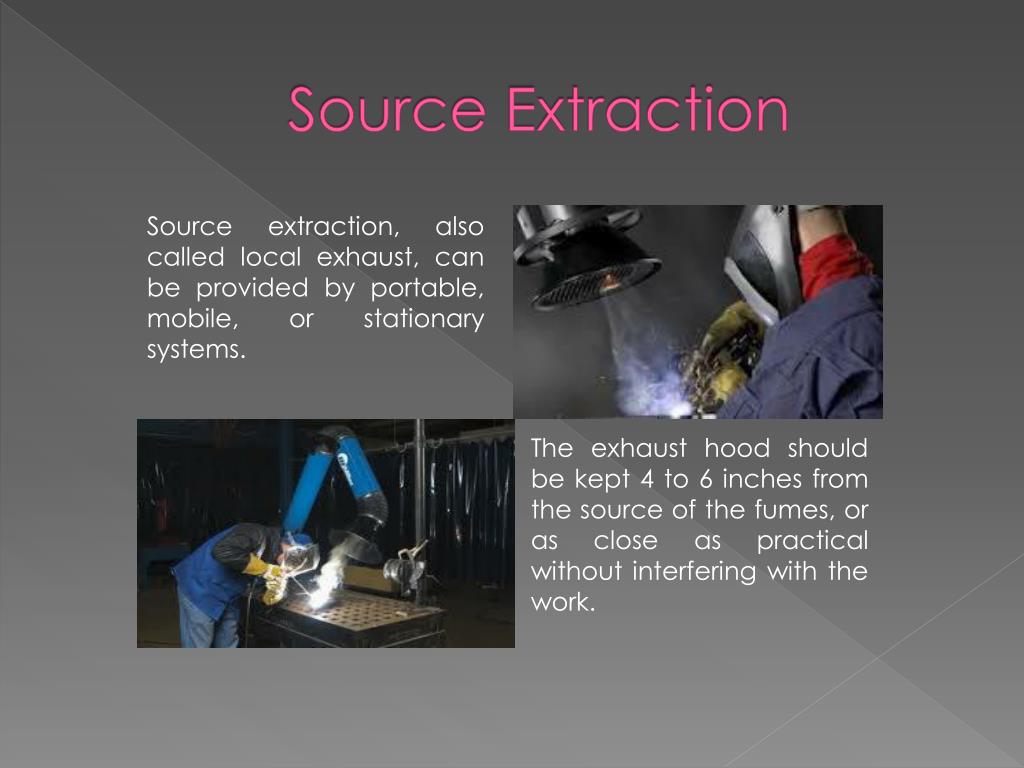 Source Extraction

Source extraction, also called local exhaust, can be provided by portable, mobile, or stationary systems.

The exhaust hood should be kept 4 to 6 inches from the source of the fumes, or as close as practical without interfering with the work.