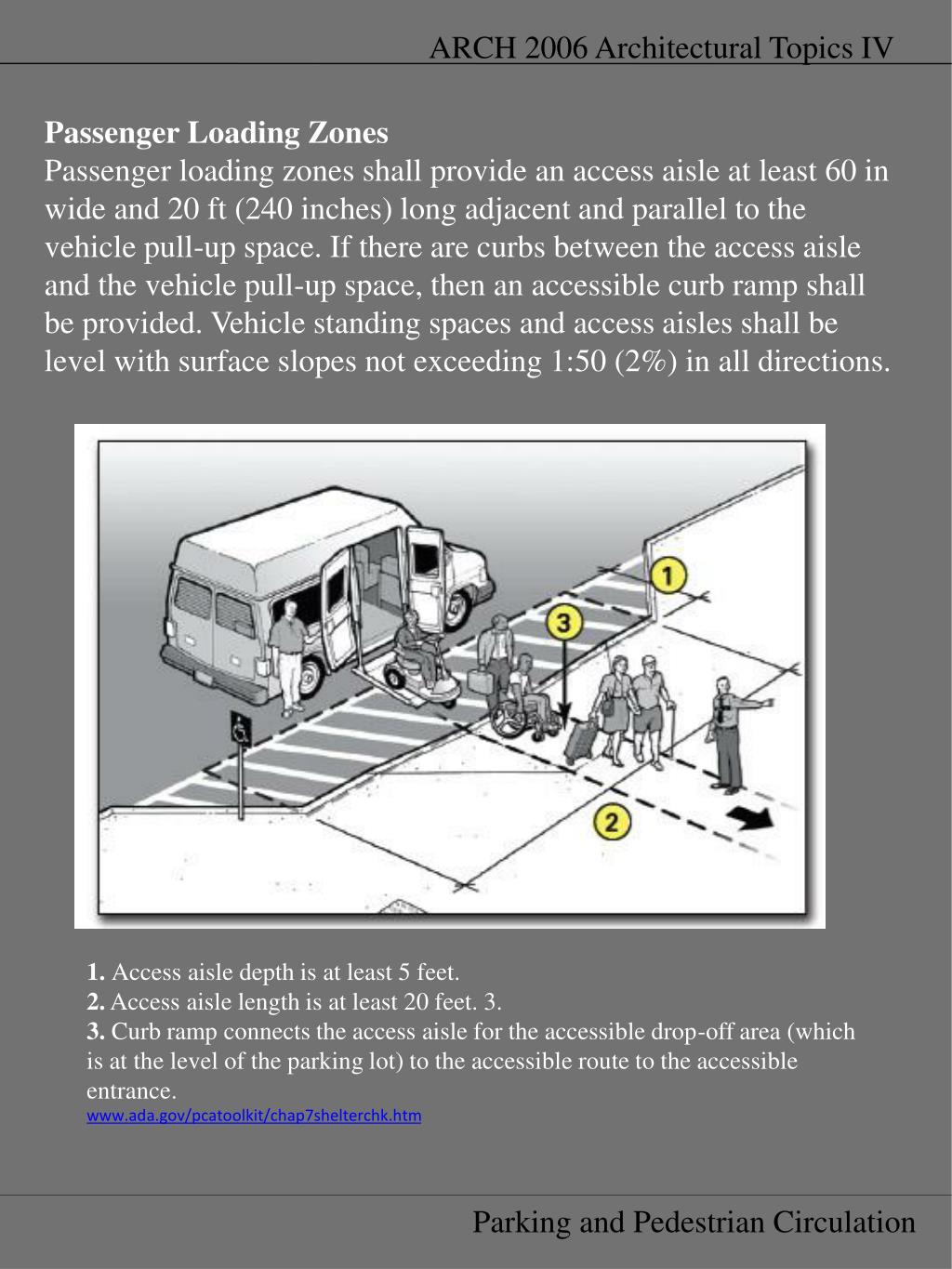 ARCH 2006 Architectural Topics IV

Passenger Loading Zones
Passenger loading zones shall provide an access aisle at least 60 in wide and 20 ft (240 inches) long adjacent and parallel to the vehicle pull-up space. If there are curbs between the access aisle and the vehicle pull-up space, then an accessible curb ramp shall be provided. Vehicle standing spaces and access aisles shall be level with surface slopes not exceeding 1:50 (2%) in all directions.

1

3

2

1. Access aisle depth is at least 5 feet.
2. Access aisle length is at least 20 feet. 3.
3. Curb ramp connects the access aisle for the accessible drop-off area (which is at the level of the parking lot) to the accessible route to the accessible entrance.
www.ada.gov/pcatoolkit/chap7shelterchk.htm

Parking and Pedestrian Circulation