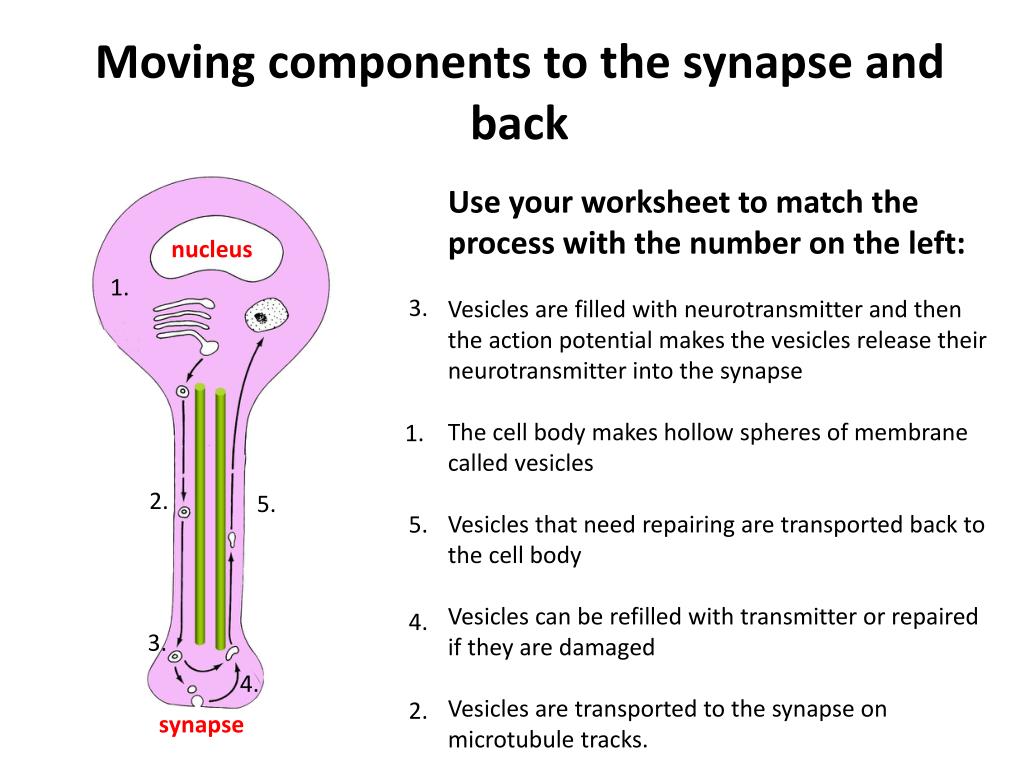 Moving components to the synapse and back

nucleus

1.

2.

5.

3.

4.

synapse

Use your worksheet to match the process with the number on the left:

3. Vesicles are filled with neurotransmitter and then the action potential makes the vesicles release their neurotransmitter into the synapse

1. The cell body makes hollow spheres of membrane called vesicles

5. Vesicles that need repairing are transported back to the cell body

4. Vesicles can be refilled with transmitter or repaired if they are damaged

2. Vesicles are transported to the synapse on microtubule tracks.