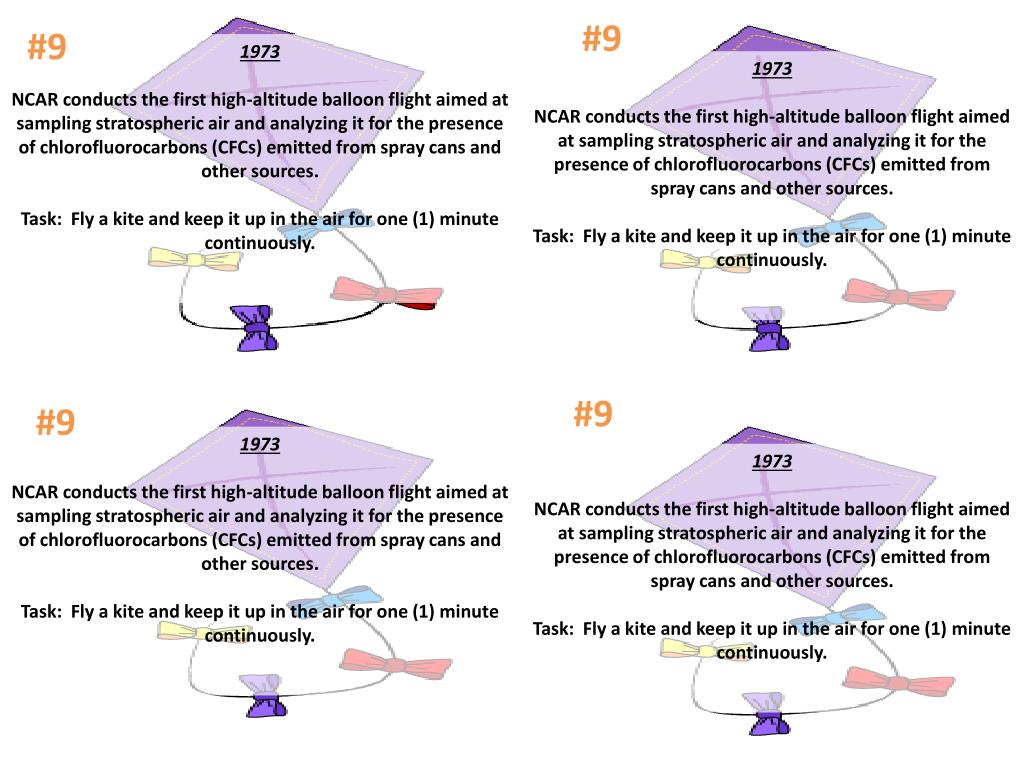 #9

1973

NCAR conducts the first high-altitude balloon flight aimed at sampling stratospheric air and analyzing it for the presence of chlorofluorocarbons (CFCs) emitted from spray cans and other sources.

Task: Fly a kite and keep it up in the air for one (1) minute continuously.

#9

1973

NCAR conducts the first high-altitude balloon flight aimed at sampling stratospheric air and analyzing it for the presence of chlorofluorocarbons (CFCs) emitted from spray cans and other sources.

Task: Fly a kite and keep it up in the air for one (1) minute continuously.

#9

1973

NCAR conducts the first high-altitude balloon flight aimed at sampling stratospheric air and analyzing it for the presence of chlorofluorocarbons (CFCs) emitted from spray cans and other sources.

Task: Fly a kite and keep it up in the air for one (1) minute continuously.

#9

1973

NCAR conducts the first high-altitude balloon flight aimed at sampling stratospheric air and analyzing it for the presence of chlorofluorocarbons (CFCs) emitted from spray cans and other sources.

Task: Fly a kite and keep it up in the air for one (1) minute continuously.