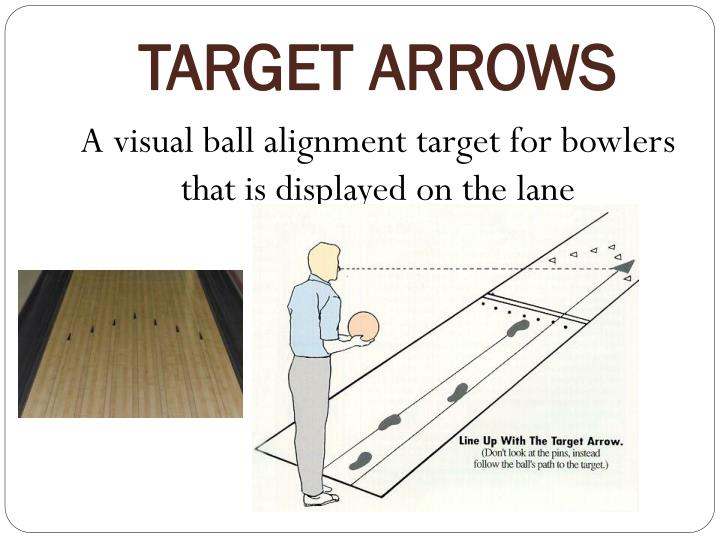 TARGET ARROWS

A visual ball alignment target for bowlers that is displayed on the lane

Line Up With The Target Arrow.
(Don't look at the pins, instead follow the ball's path to the target.)