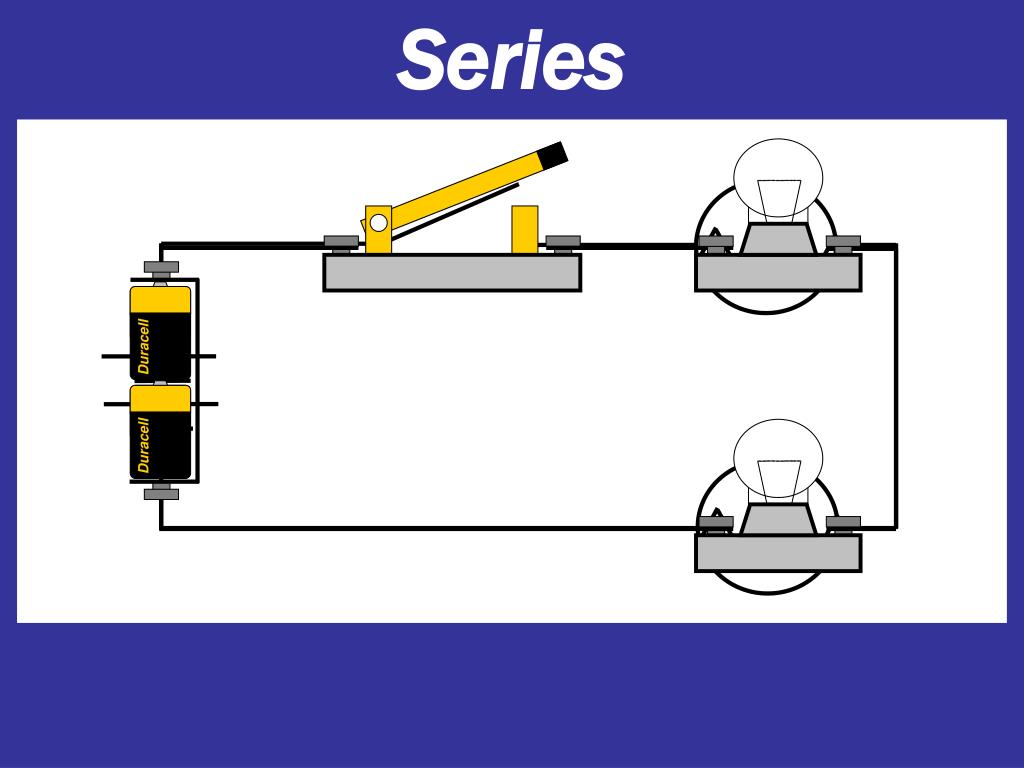 Series

Duracell

Duracell