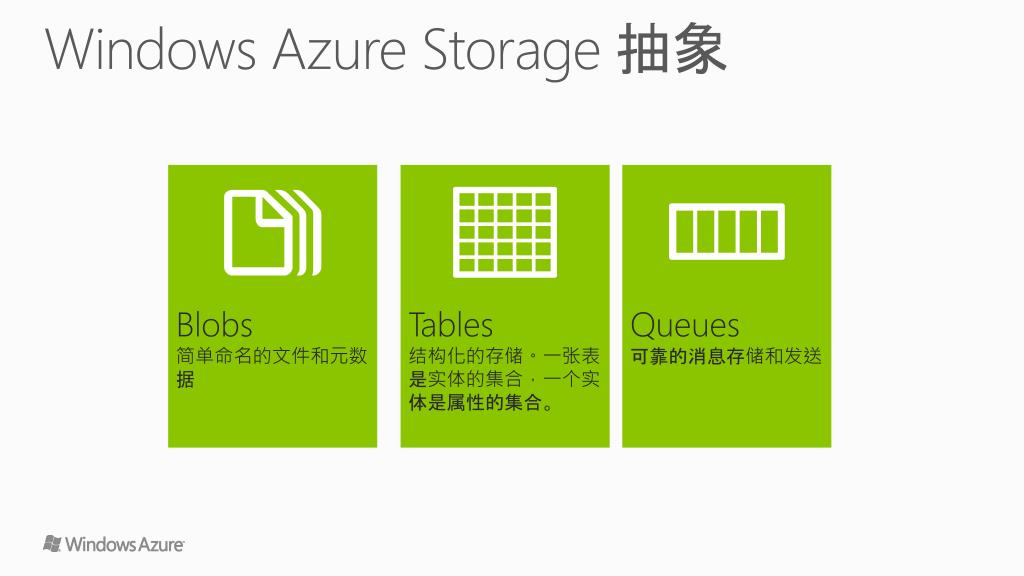 Windows Azure Storage 抽象

Blobs
简单命名的文件和元数据

Tables
结构化的存储。一张表是实体的集合，一个实体是属性的集合。

Queues
可靠的消息存储和发送

Windows Azure