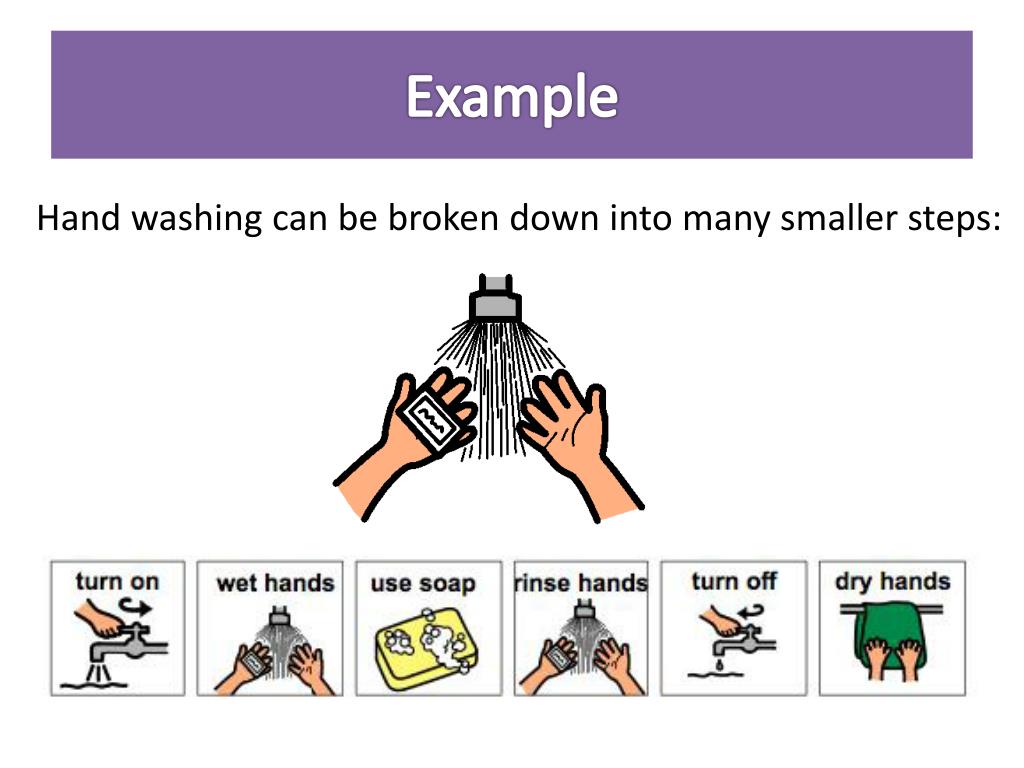 Example

Hand washing can be broken down into many smaller steps:

turn on

wet hands

use soap

rinse hands

turn off

dry hands