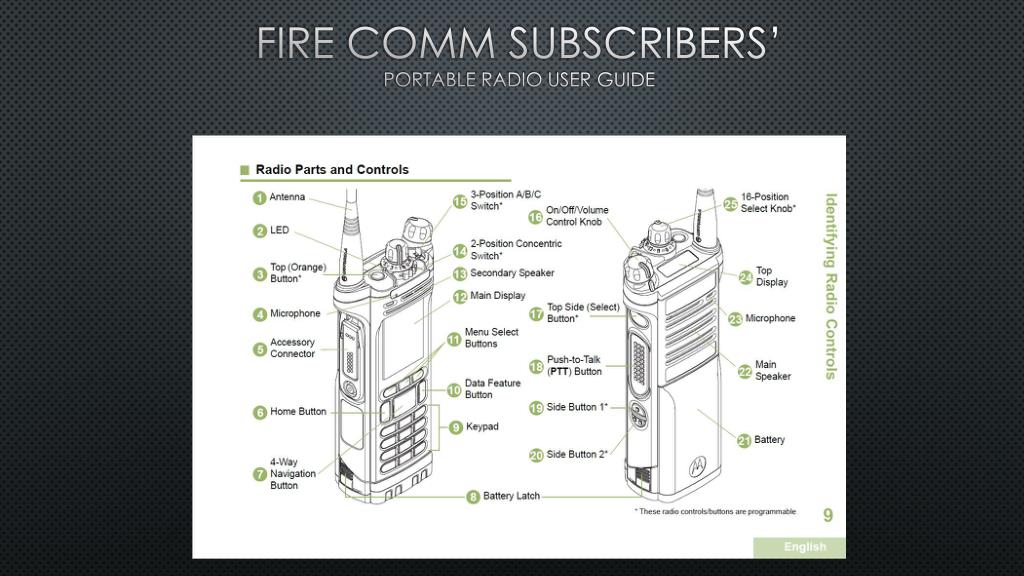 FIRE COMM SUBSCRIBERS'
PORTABLE RADIO USER GUIDE

Radio Parts and Controls

1 Antenna
2 LED
3 Top (Orange) Button*
4 Microphone
5 Accessory Connector
6 Home Button
7 4-Way Navigation Button
8 Battery Latch
9 Keypad
10 Data Feature Button
11 Menu Select Buttons
12 Main Display
13 Secondary Speaker
14 2-Position Concentric Switch*
15 3-Position A/B/C Switch*
16 On/Off/Volume Control Knob
17 Top Side (Select) Button*
18 Push-to-Talk (PTT) Button
19 Side Button 1*
20 Side Button 2*
21 Battery
22 Main Speaker
23 Microphone
24 Top Display
25 16-Position Select Knob*

Identifying Radio Controls

* These radio controls/buttons are programmable

9

English