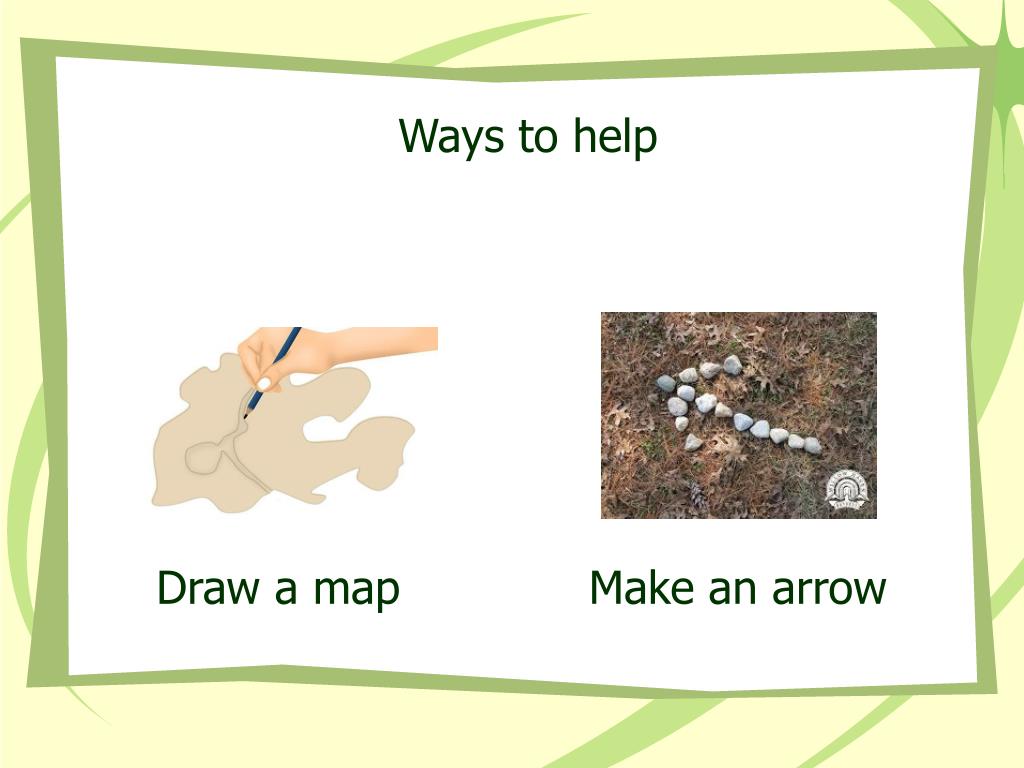 Ways to help

Draw a map

Make an arrow