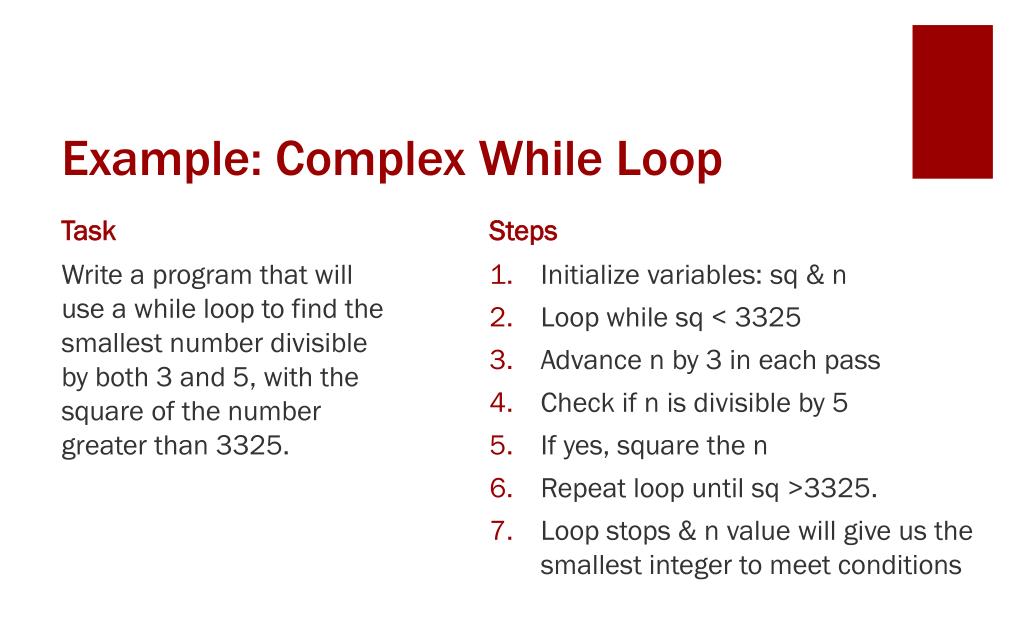 Example: Complex While Loop

Task

Write a program that will use a while loop to find the smallest number divisible by both 3 and 5, with the square of the number greater than 3325.

Steps

1. Initialize variables: sq & n
2. Loop while sq < 3325
3. Advance n by 3 in each pass
4. Check if n is divisible by 5
5. If yes, square the n
6. Repeat loop until sq >3325.
7. Loop stops & n value will give us the smallest integer to meet conditions