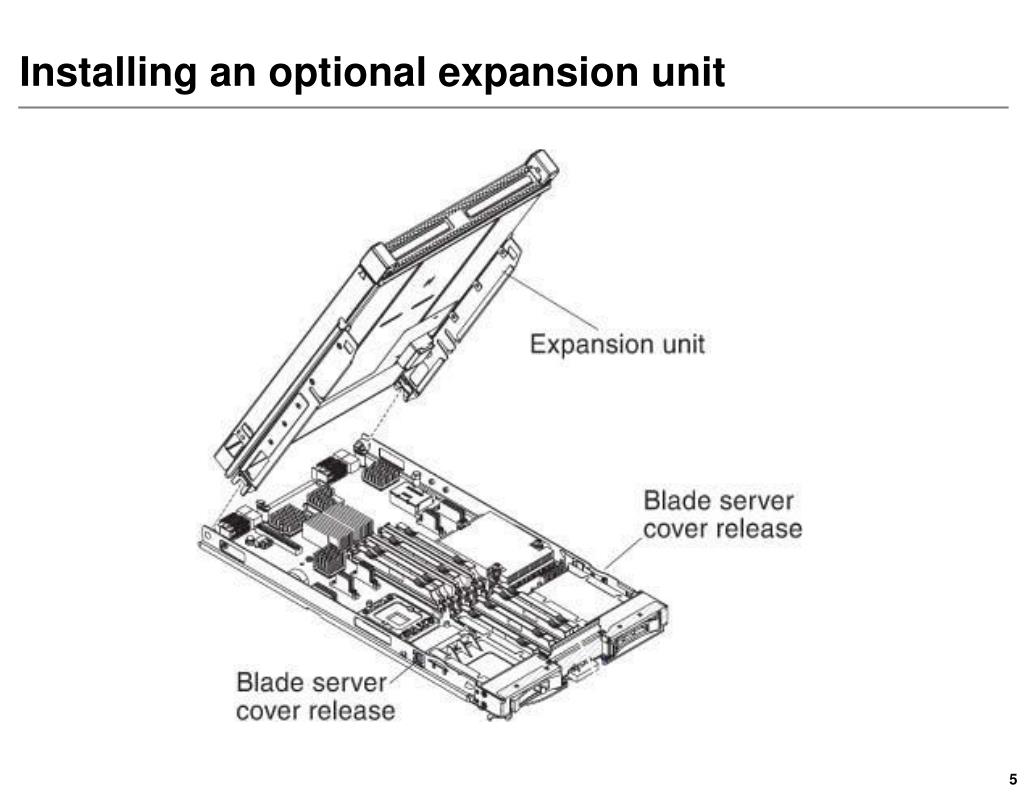 Installing an optional expansion unit

Expansion unit

Blade server cover release

Blade server cover release

5