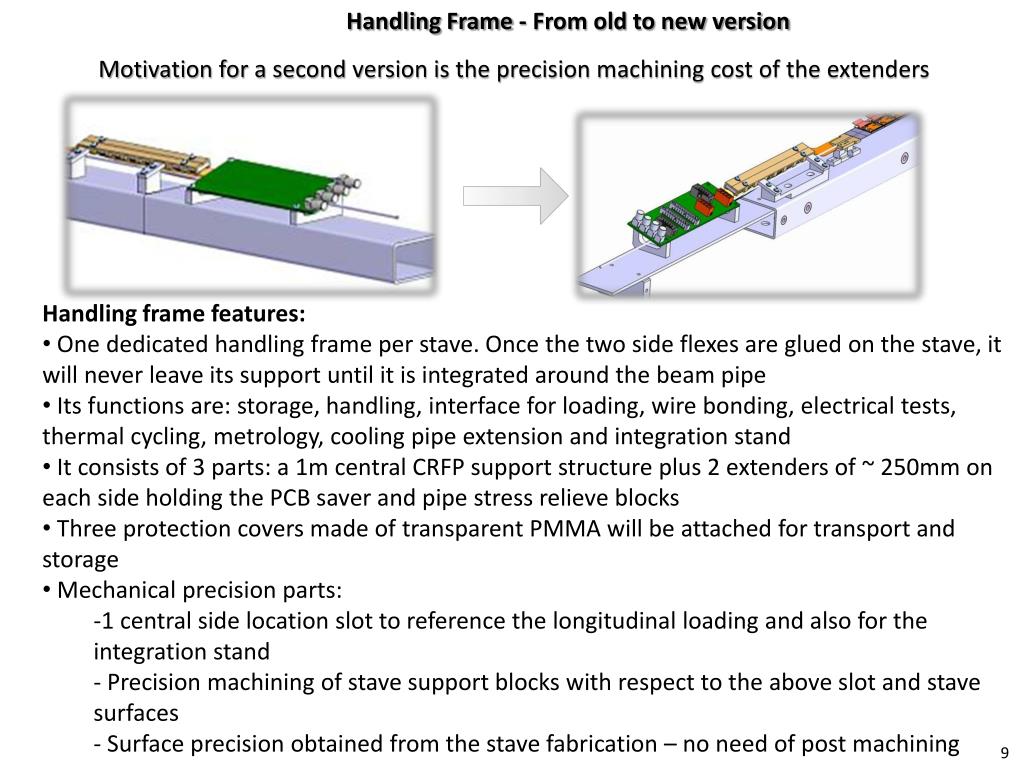 Handling Frame - From old to new version

Motivation for a second version is the precision machining cost of the extenders

Handling frame features:
• One dedicated handling frame per stave. Once the two side flexes are glued on the stave, it will never leave its support until it is integrated around the beam pipe
• Its functions are: storage, handling, interface for loading, wire bonding, electrical tests, thermal cycling, metrology, cooling pipe extension and integration stand
• It consists of 3 parts: a 1m central CRFP support structure plus 2 extenders of ~ 250mm on each side holding the PCB saver and pipe stress relieve blocks
• Three protection covers made of transparent PMMA will be attached for transport and storage
• Mechanical precision parts:
-1 central side location slot to reference the longitudinal loading and also for the integration stand
- Precision machining of stave support blocks with respect to the above slot and stave surfaces
- Surface precision obtained from the stave fabrication – no need of post machining

9