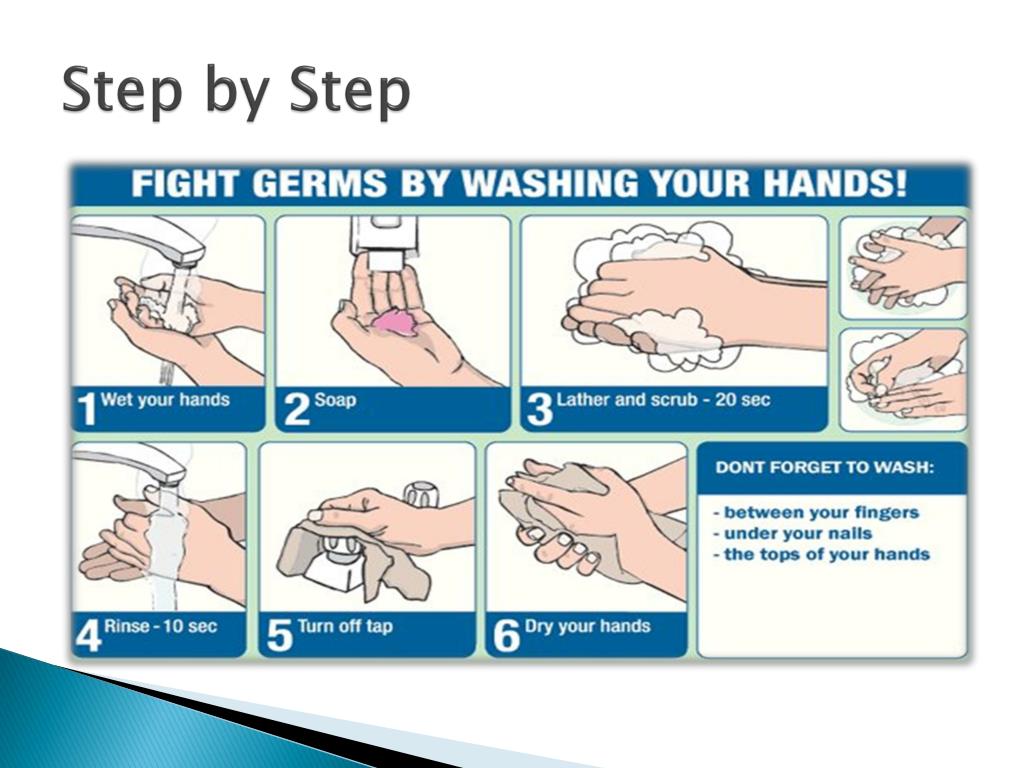 Step by Step

FIGHT GERMS BY WASHING YOUR HANDS!

1 Wet your hands

2 Soap

3 Lather and scrub - 20 sec

4 Rinse - 10 sec

5 Turn off tap

6 Dry your hands

DONT FORGET TO WASH:

- between your fingers
- under your nails
- the tops of your hands