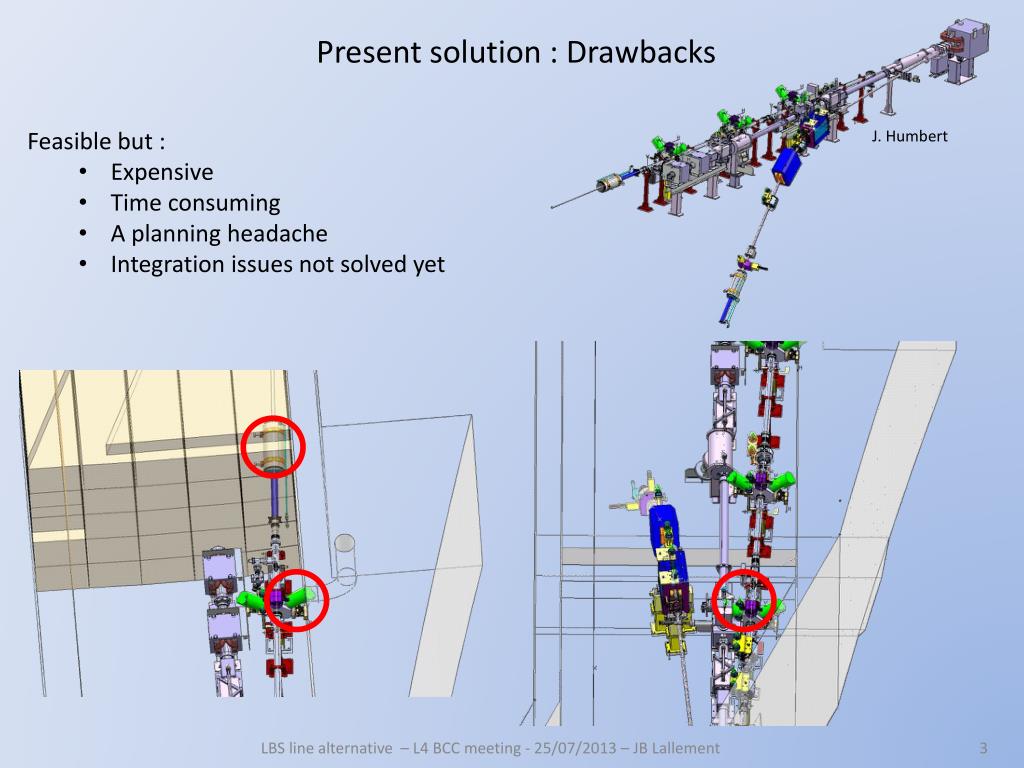 Present solution : Drawbacks

Feasible but :
• Expensive
• Time consuming
• A planning headache
• Integration issues not solved yet

J. Humbert

LBS line alternative – L4 BCC meeting - 25/07/2013 – JB Lallement

3