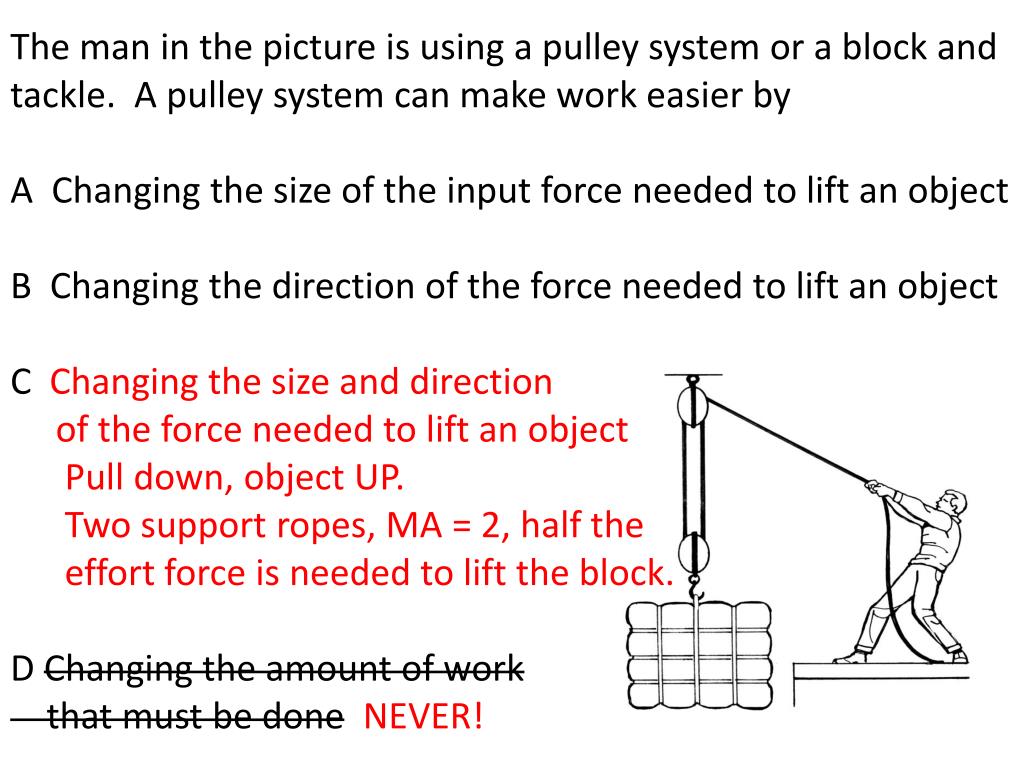 The man in the picture is using a pulley system or a block and tackle. A pulley system can make work easier by

A Changing the size of the input force needed to lift an object

B Changing the direction of the force needed to lift an object

C Changing the size and direction of the force needed to lift an object
Pull down, object UP.
Two support ropes, MA = 2, half the effort force is needed to lift the block.

D Changing the amount of work that must be done NEVER!