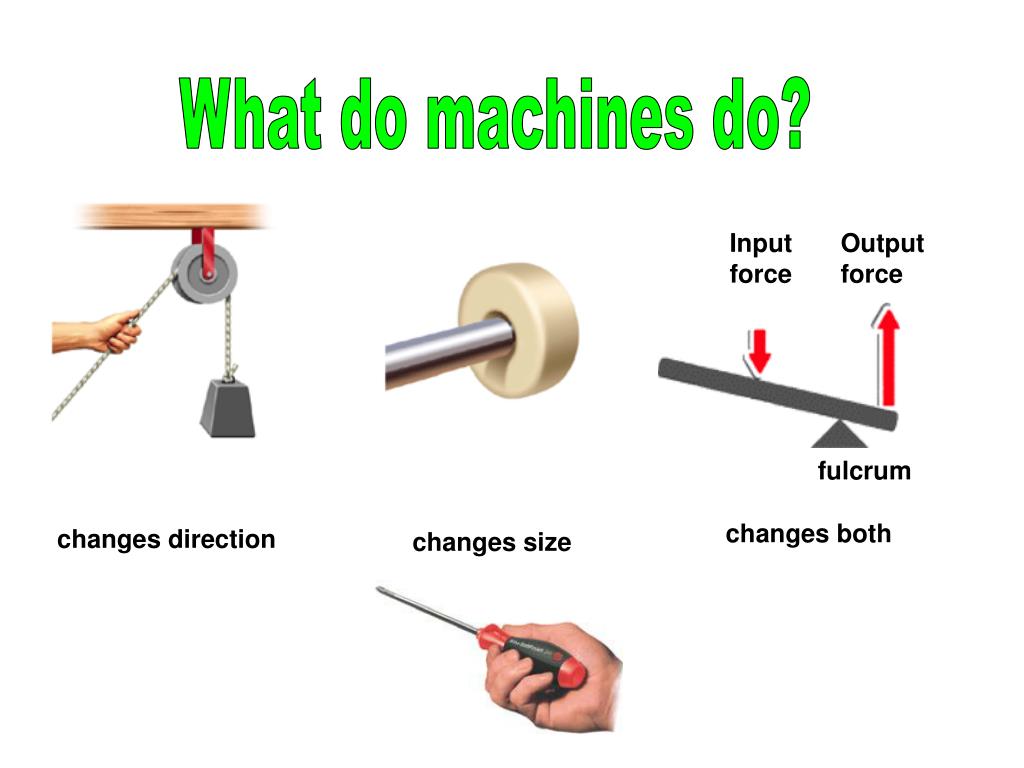 What do machines do?

Input force

Output force

fulcrum

changes direction

changes size

changes both