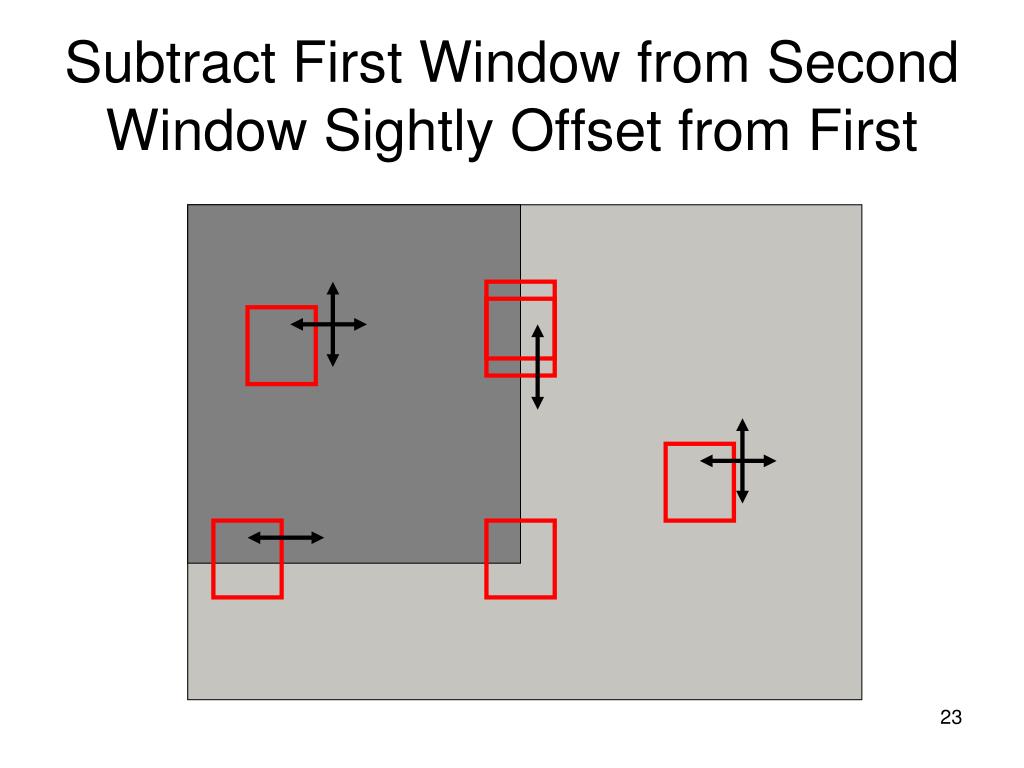 Subtract First Window from Second Window Sightly Offset from First

23