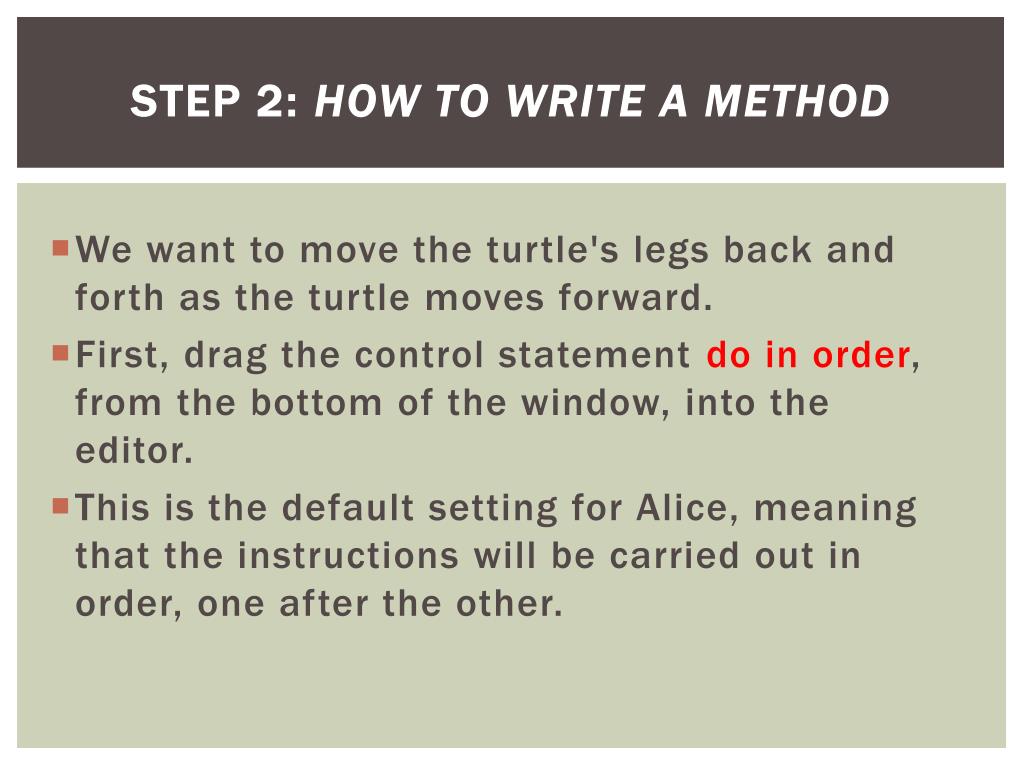 STEP 2: HOW TO WRITE A METHOD

We want to move the turtle's legs back and forth as the turtle moves forward.

First, drag the control statement do in order, from the bottom of the window, into the editor.

This is the default setting for Alice, meaning that the instructions will be carried out in order, one after the other.