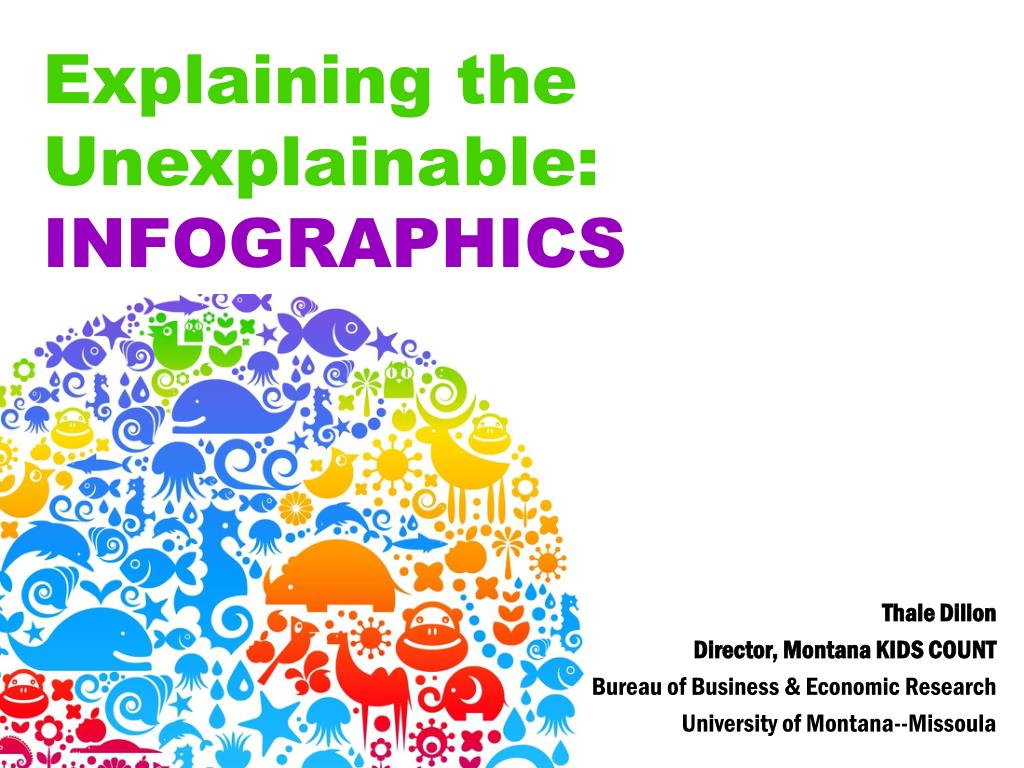 Explaining the Unexplainable: INFOGRAPHICS

Thale Dillon
Director, Montana KIDS COUNT
Bureau of Business & Economic Research
University of Montana--Missoula