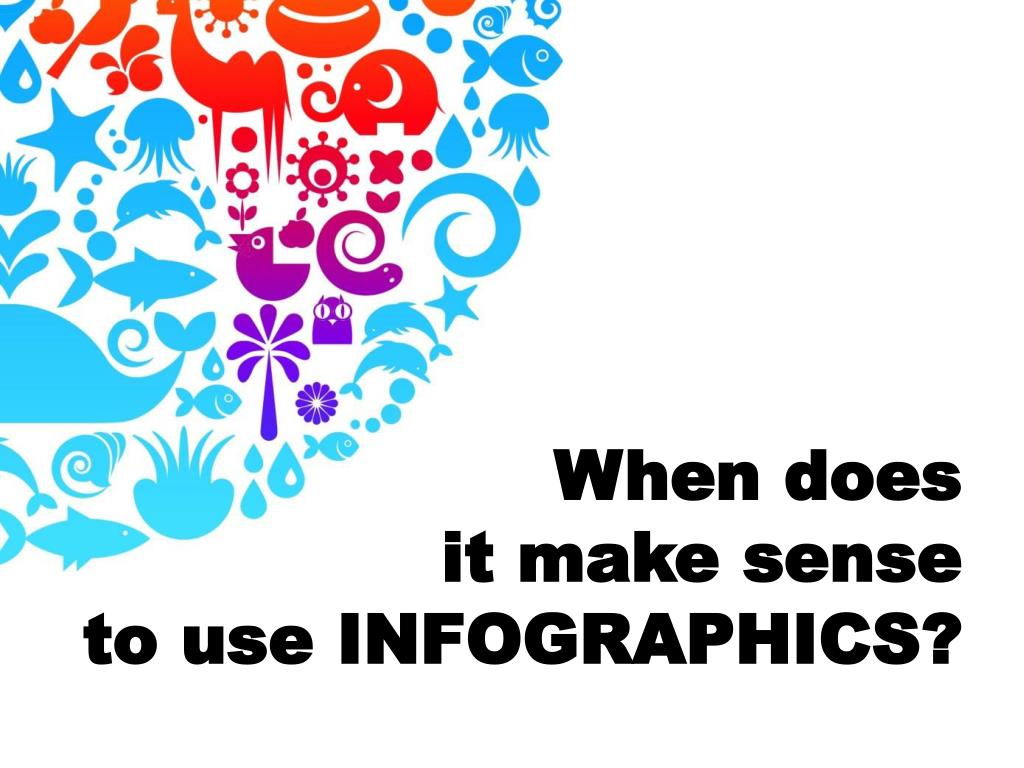 When does
it make sense
to use INFOGRAPHICS?